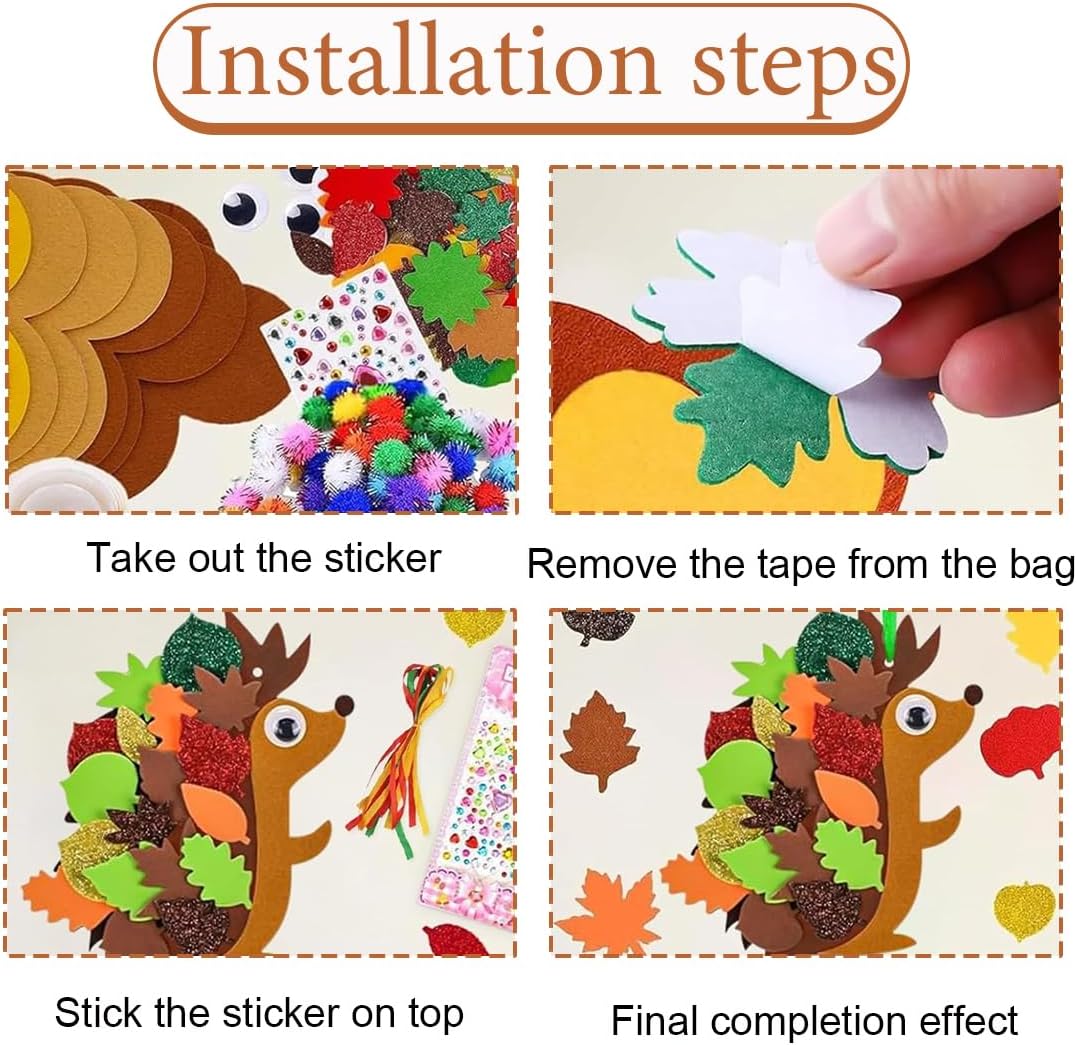 Installation steps

Take out the sticker

Remove the tape from the bag

Stick the sticker on top

Final completion effect