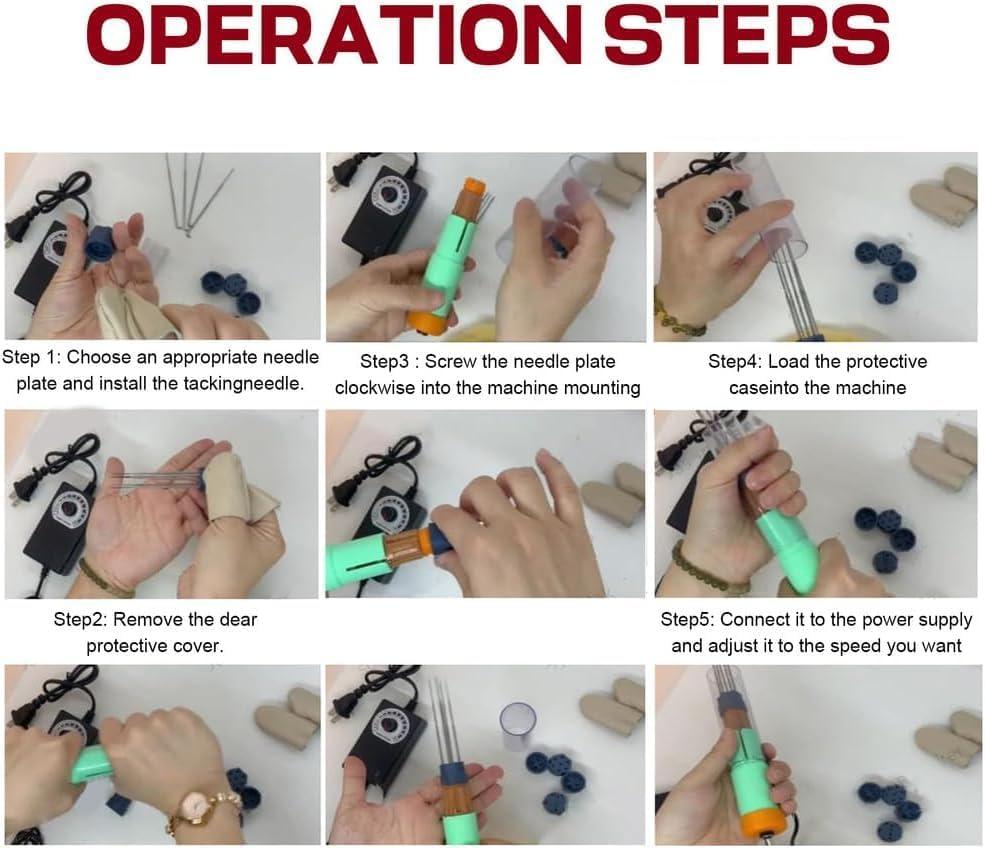 OPERATION STEPS

Step 1: Choose an appropriate needle plate and install the tackingneedle.

Step3 : Screw the needle plate clockwise into the machine mounting

Step4: Load the protective caseinto the machine

Step2: Remove the dear protective cover.

Step5: Connect it to the power supply and adjust it to the speed you want