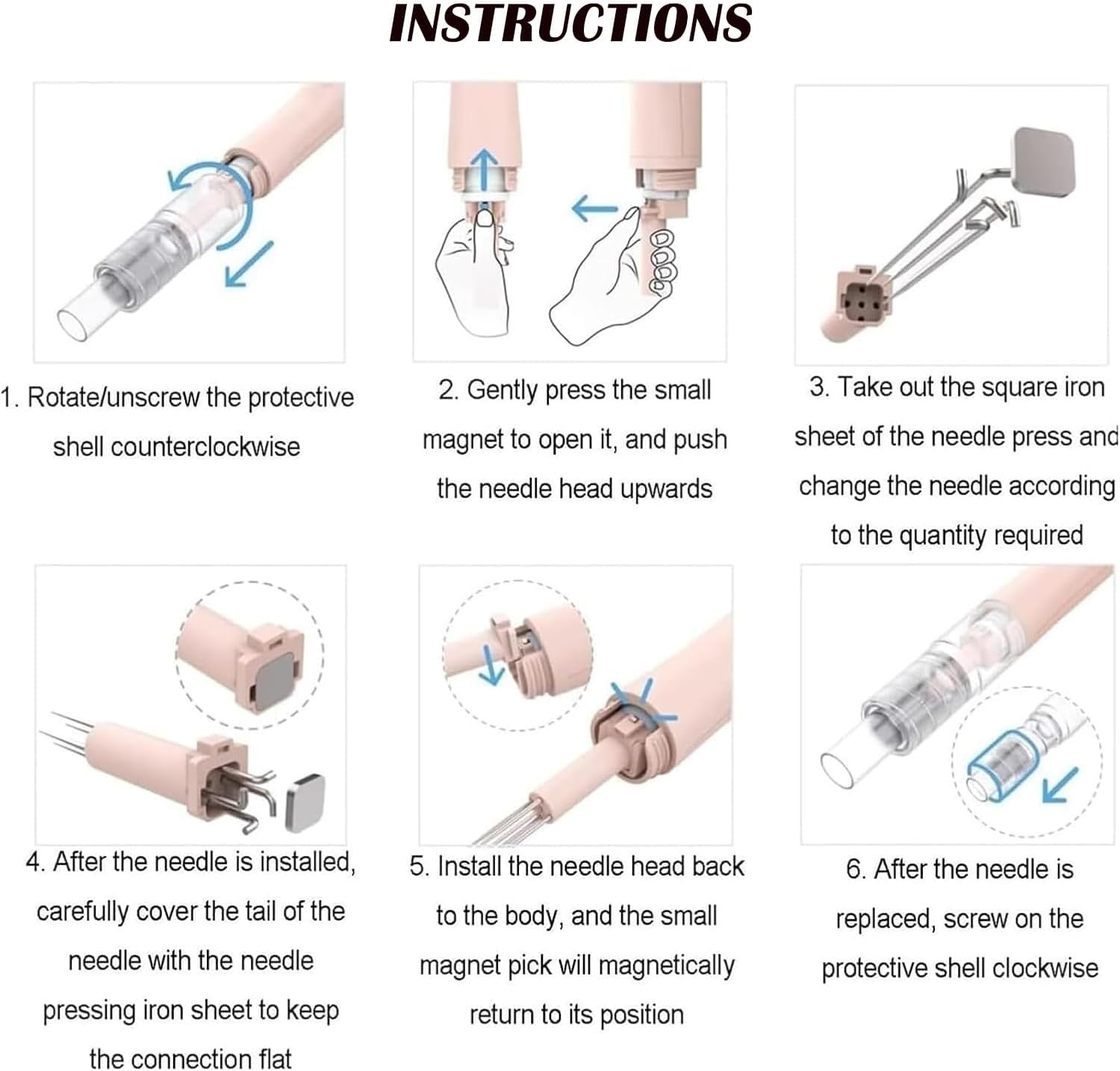 INSTRUCTIONS

1. Rotate/unscrew the protective shell counterclockwise

2. Gently press the small magnet to open it, and push the needle head upwards

3. Take out the square iron sheet of the needle press and change the needle according to the quantity required

4. After the needle is installed, carefully cover the tail of the needle with the needle pressing iron sheet to keep the connection flat

5. Install the needle head back to the body, and the small magnet pick will magnetically return to its position

6. After the needle is replaced, screw on the protective shell clockwise