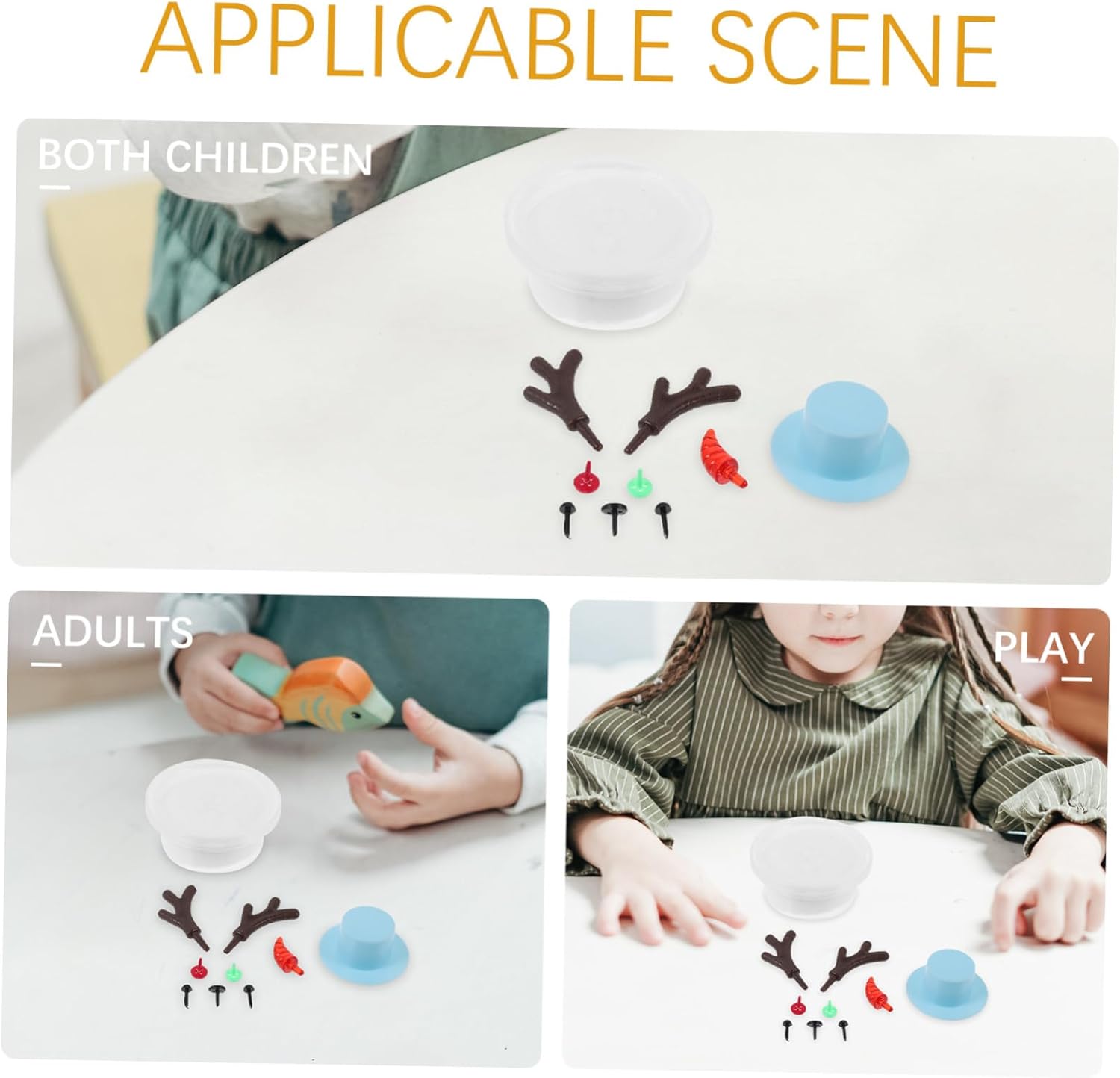 APPLICABLE SCENE

BOTH CHILDREN

ADULTS

PLAY