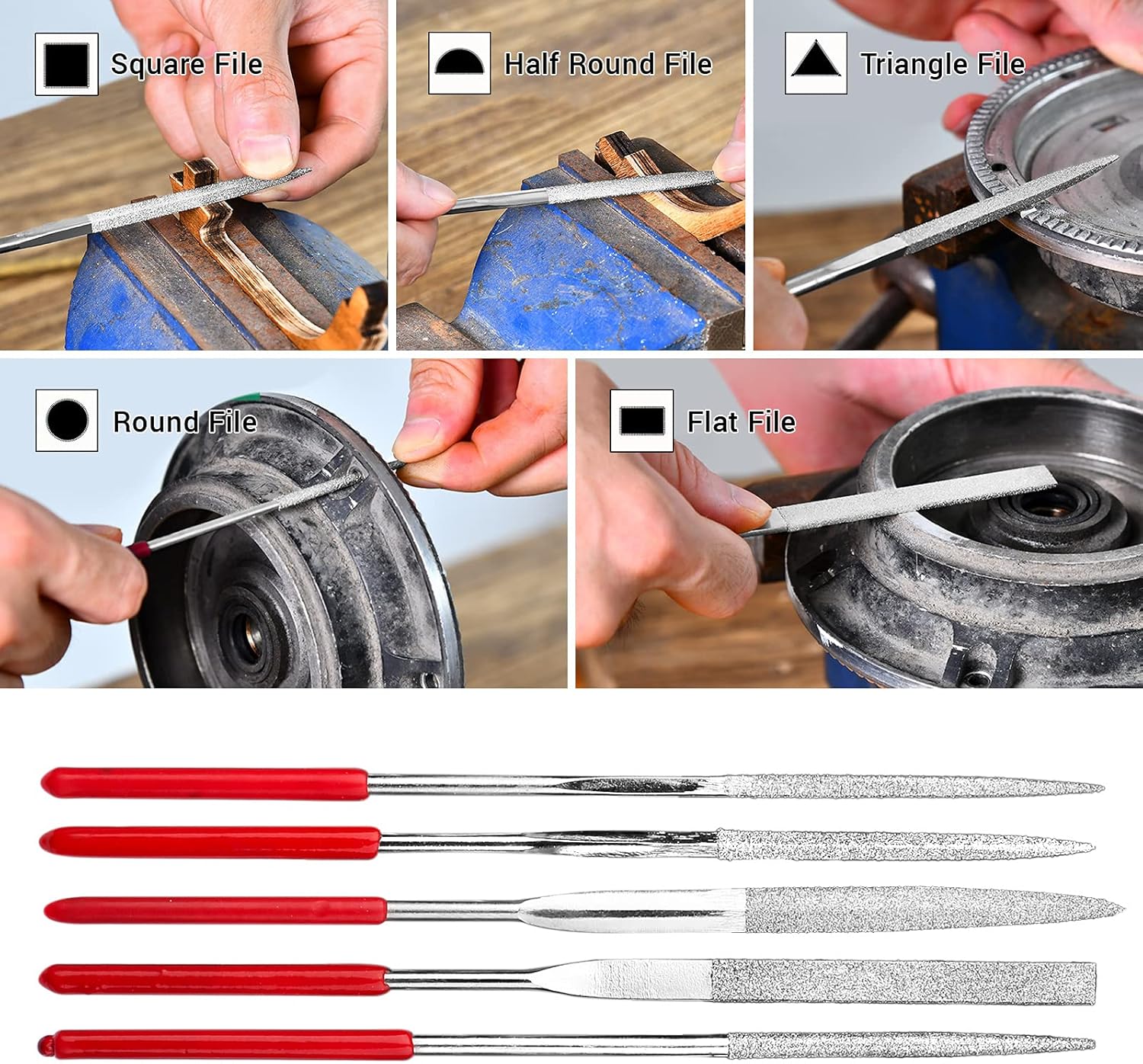 Square File

Half Round File

Triangle File

Round File

Flat File