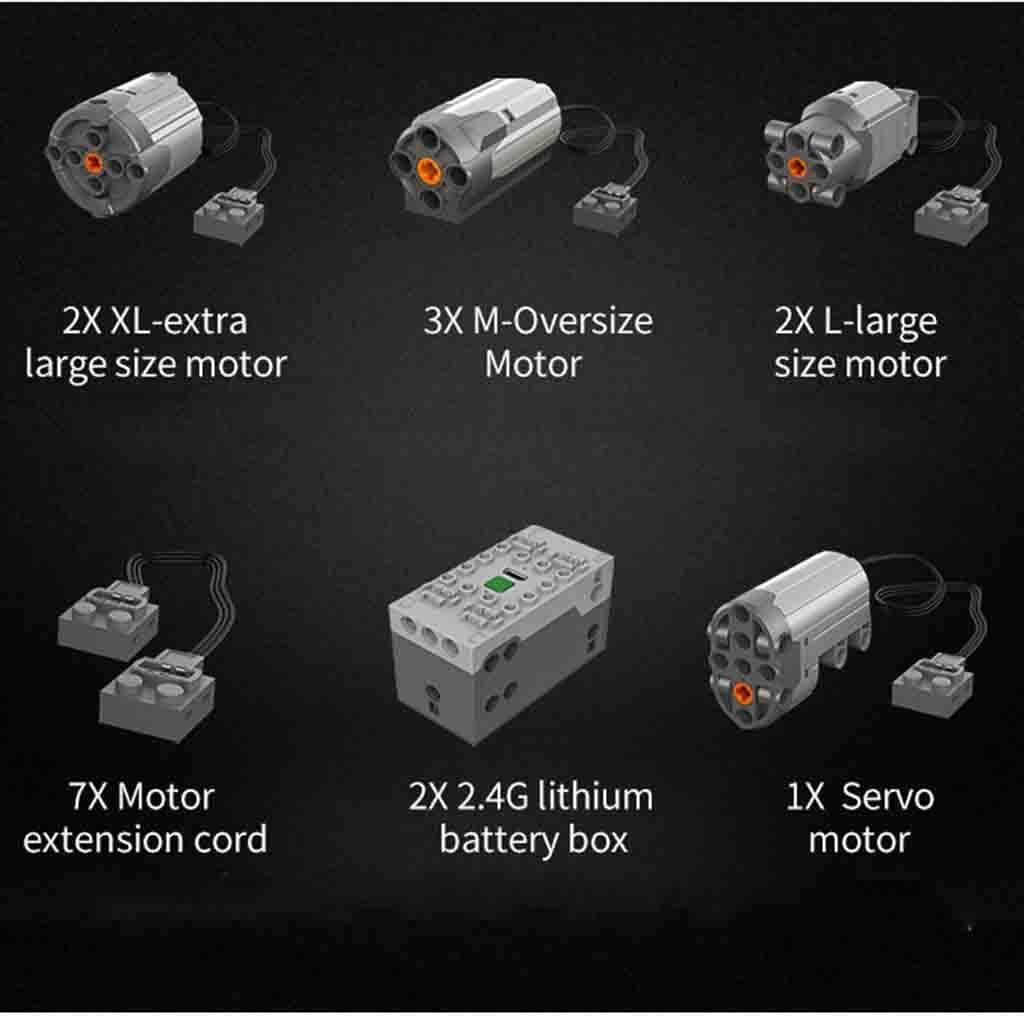 2X XL-extra large size motor

3X M-Oversize Motor

2X L-large size motor

7X Motor extension cord

2X 2.4G lithium battery box

1X Servo motor