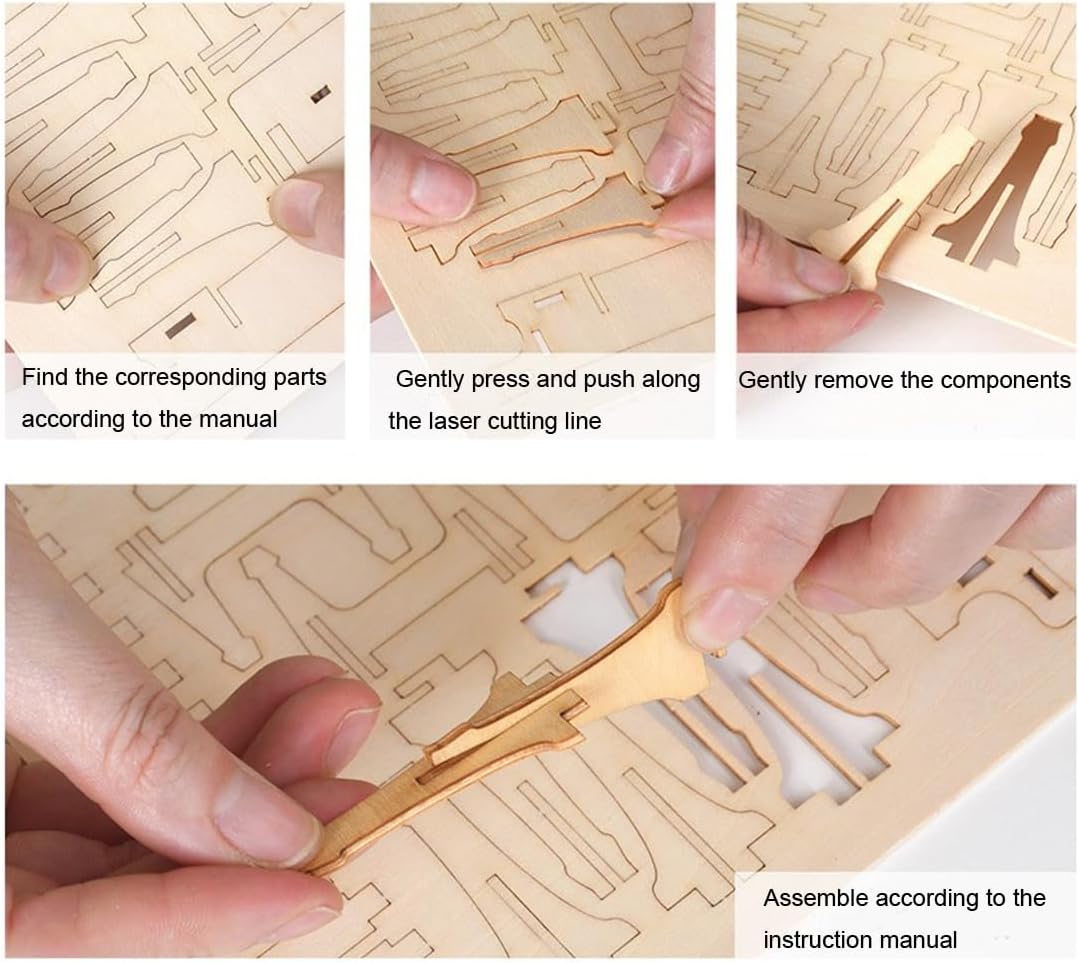 Find the corresponding parts according to the manual

Gently press and push along the laser cutting line

Gently remove the components

Assemble according to the instruction manual