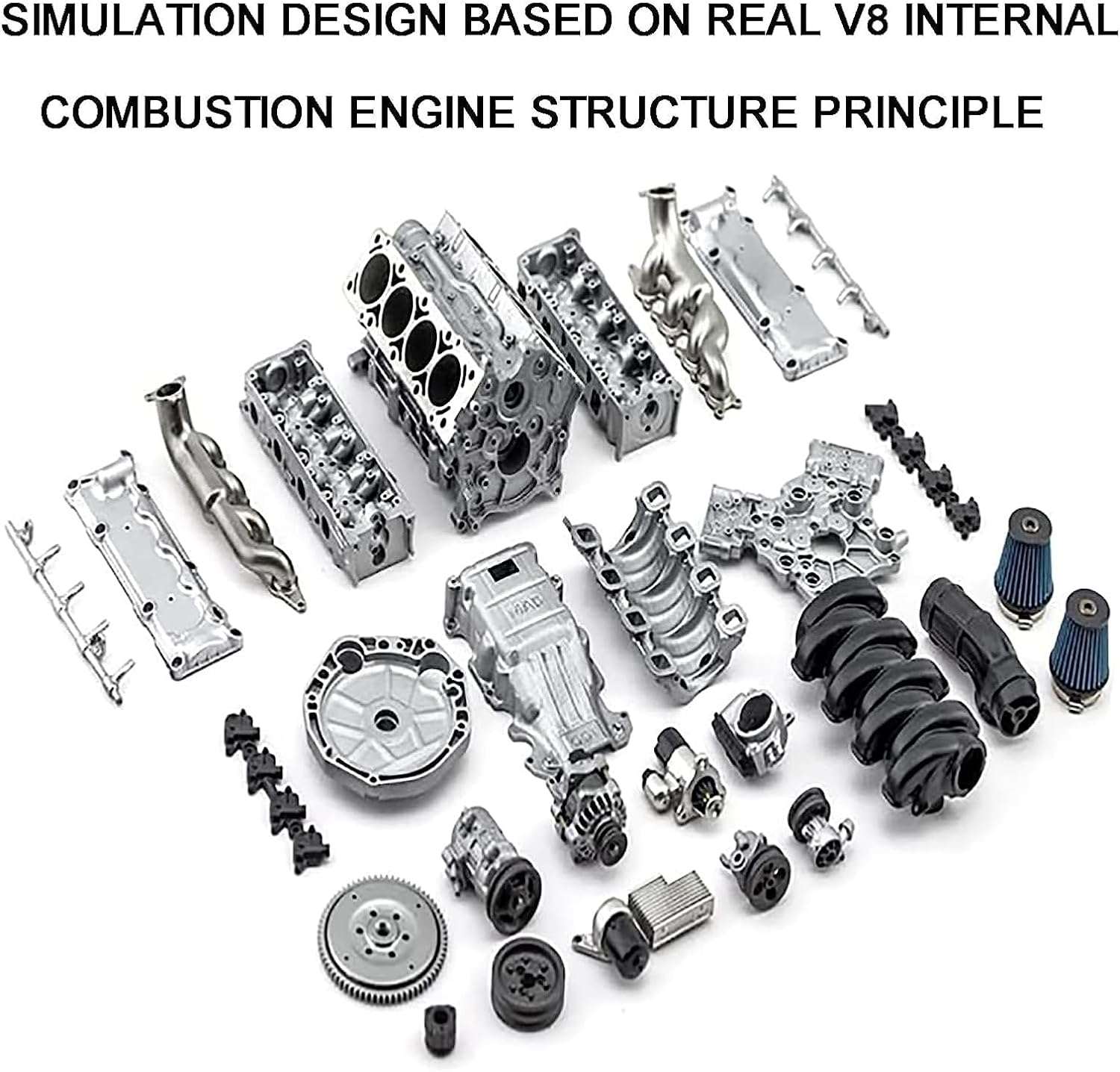 SIMULATION DESIGN BASED ON REAL V8 INTERNAL COMBUSTION ENGINE STRUCTURE PRINCIPLE