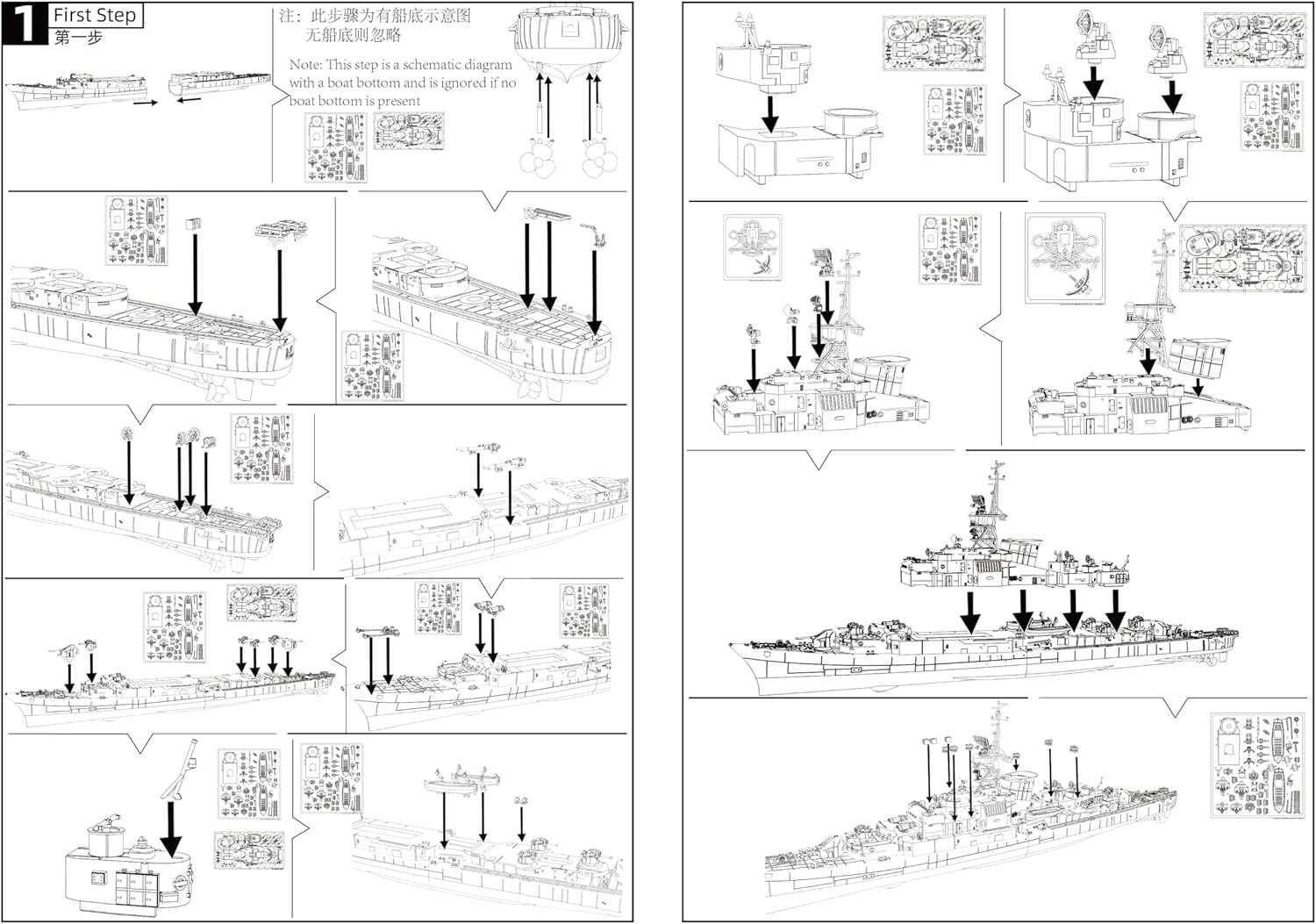 1 First Step
第一步

注：此步骤为有船底示意图
无船底则忽略

Note: This step is a schematic diagram with a boat bottom and is ignored if no boat bottom is present