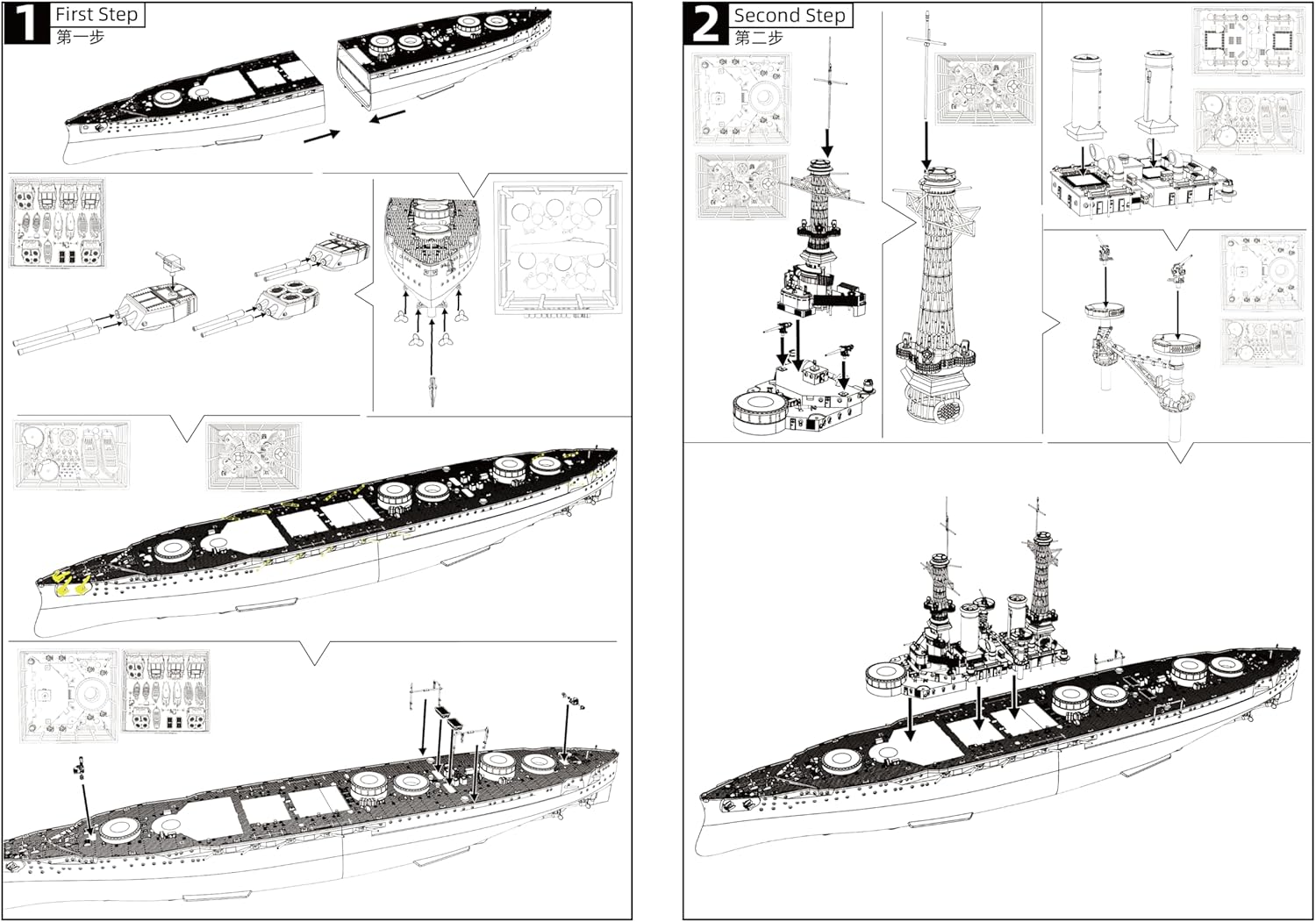 1 First Step
第一步

2 Second Step
第二步