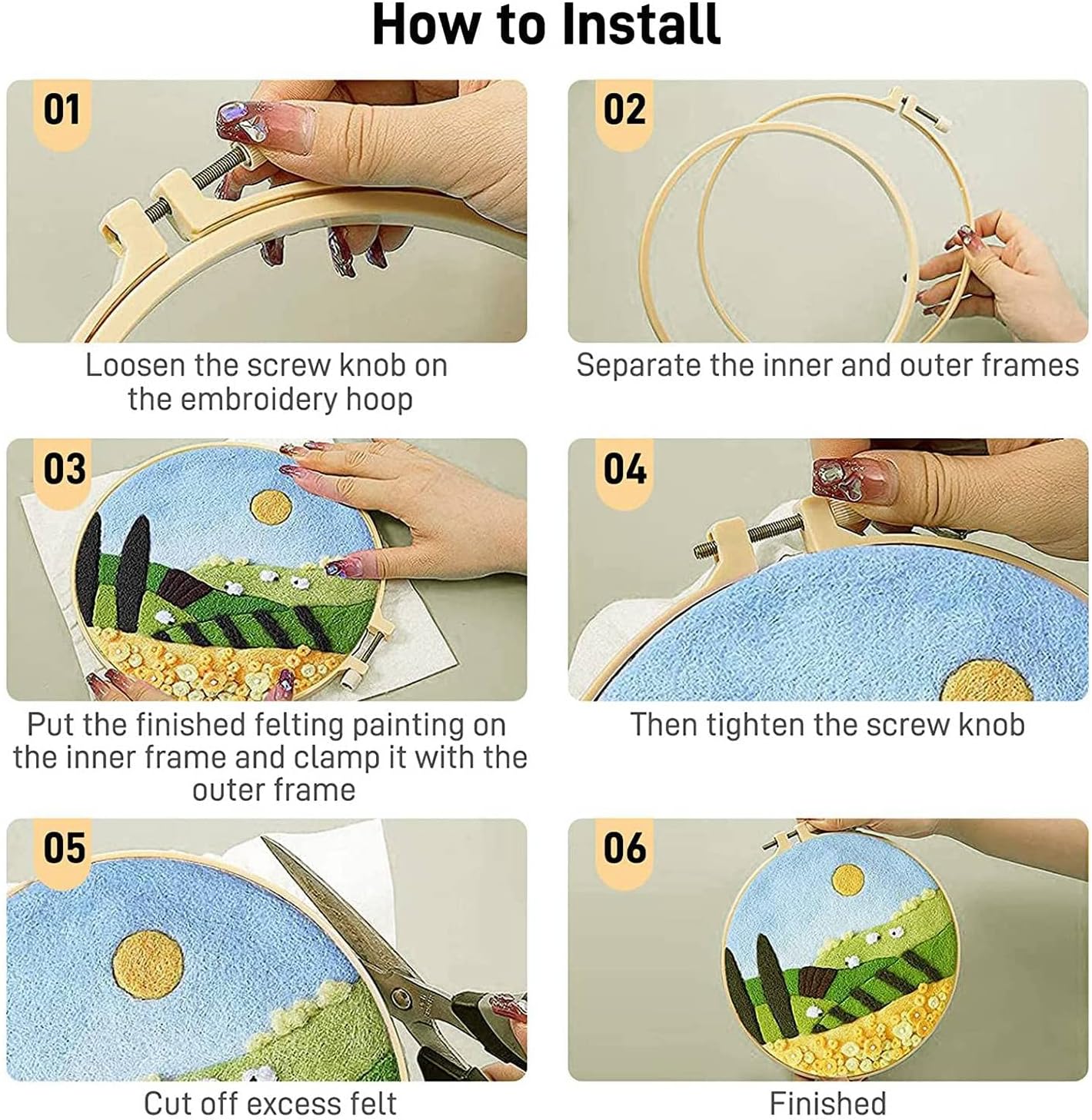 How to Install

01

Loosen the screw knob on the embroidery hoop

02

Separate the inner and outer frames

03

Put the finished felting painting on the inner frame and clamp it with the outer frame

04

Then tighten the screw knob

05

Cut off excess felt

06

Finished