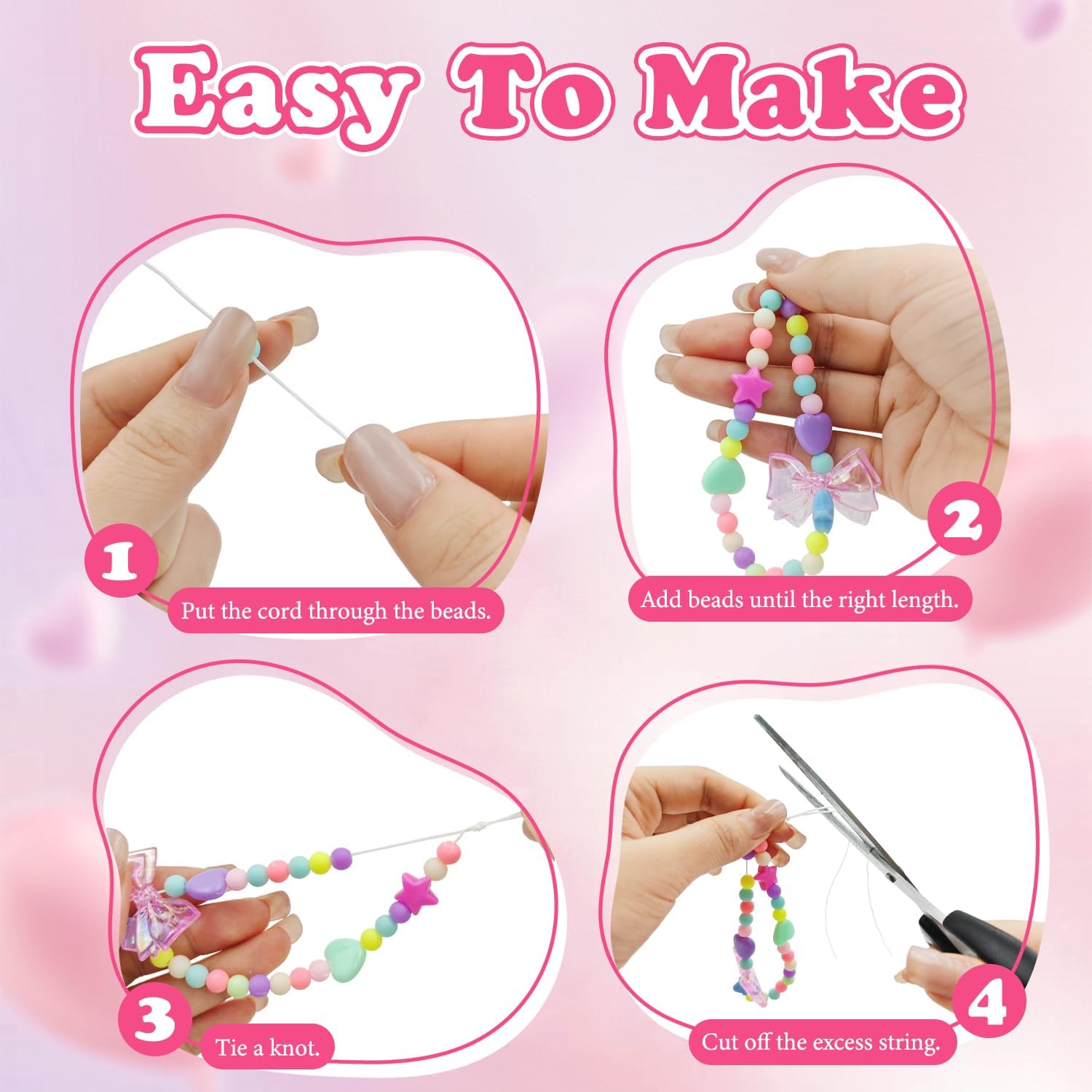 Easy To Make

1
Put the cord through the beads.

2
Add beads until the right length.

3
Tie a knot.

4
Cut off the excess string.