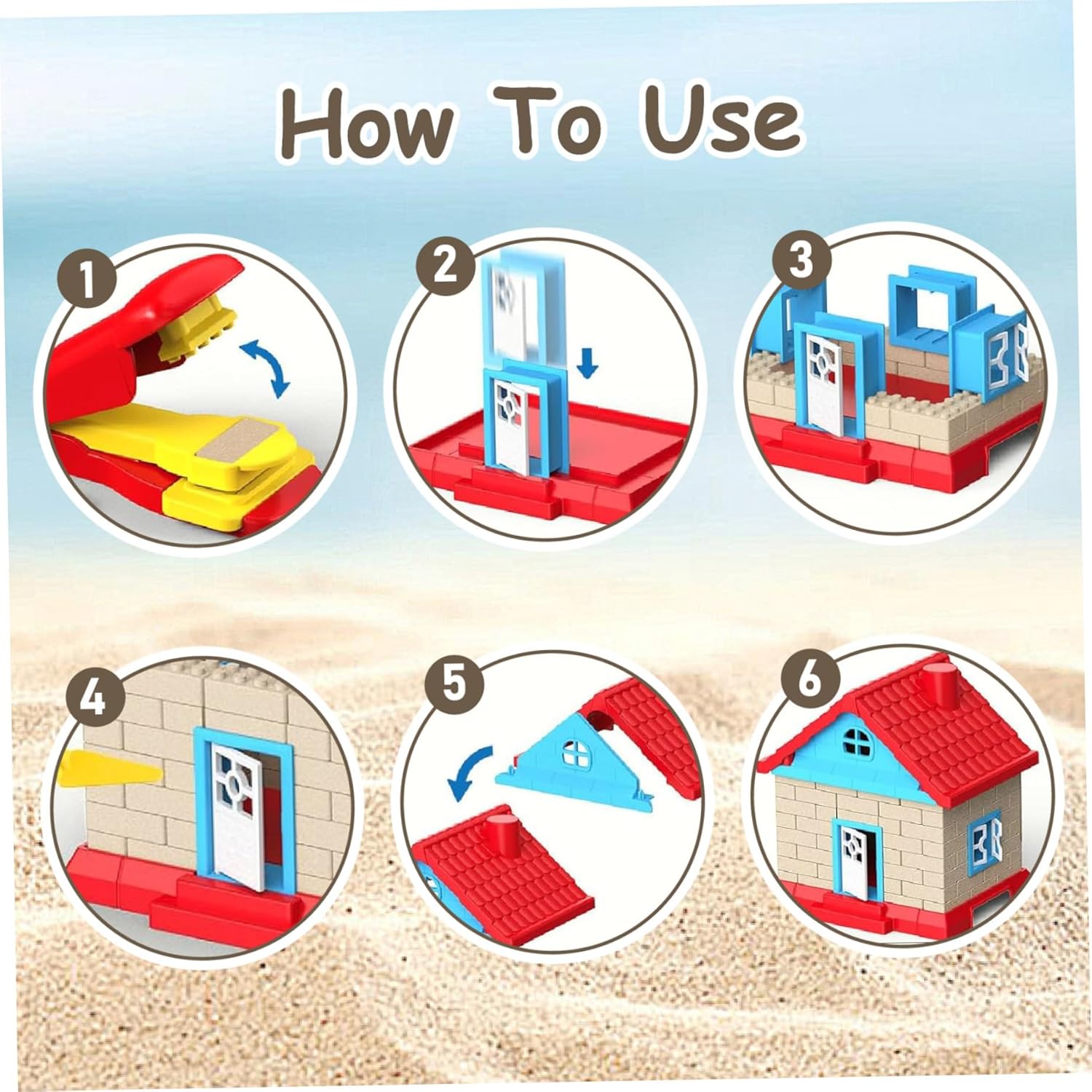 How To Use

1

2

3

4

5

6