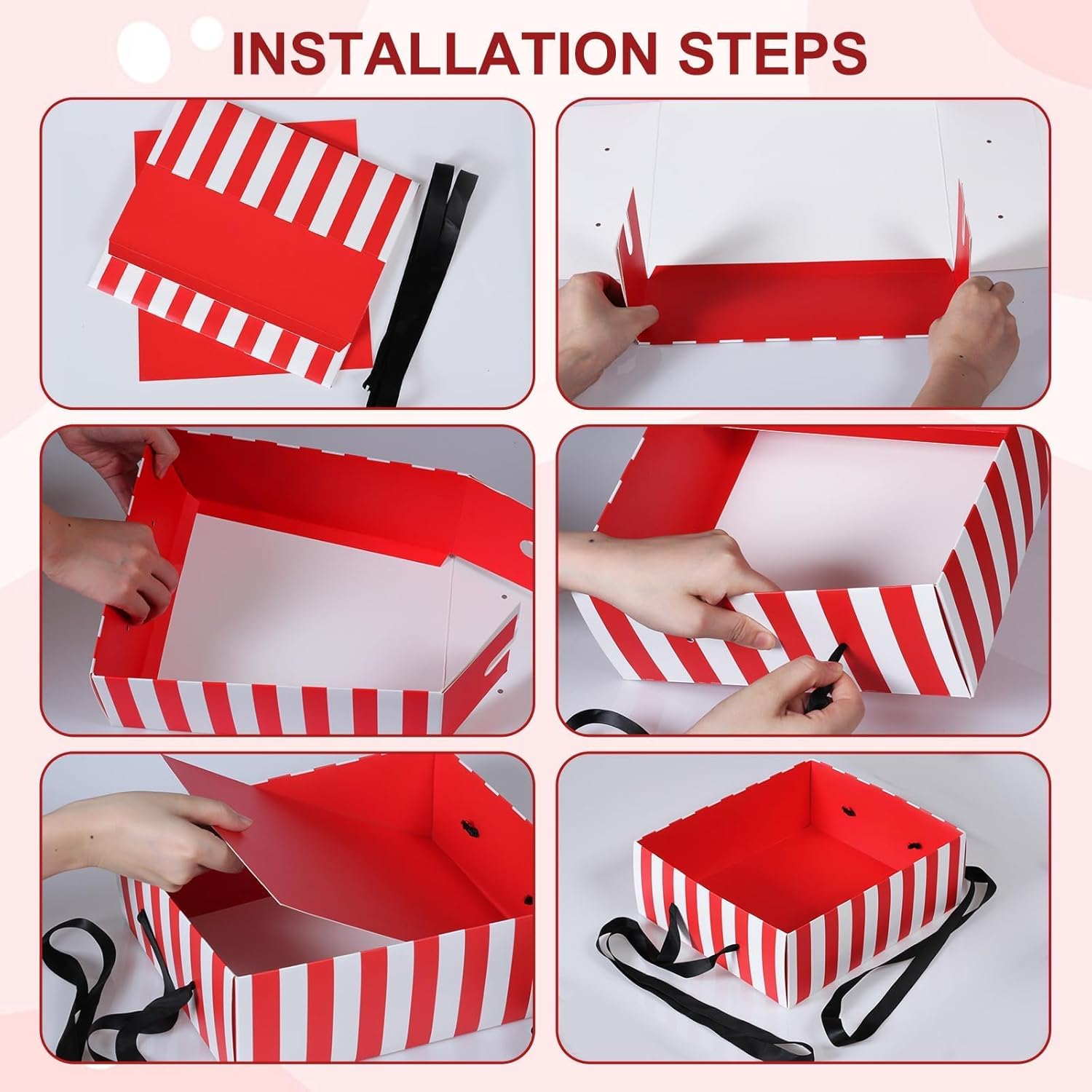 INSTALLATION STEPS