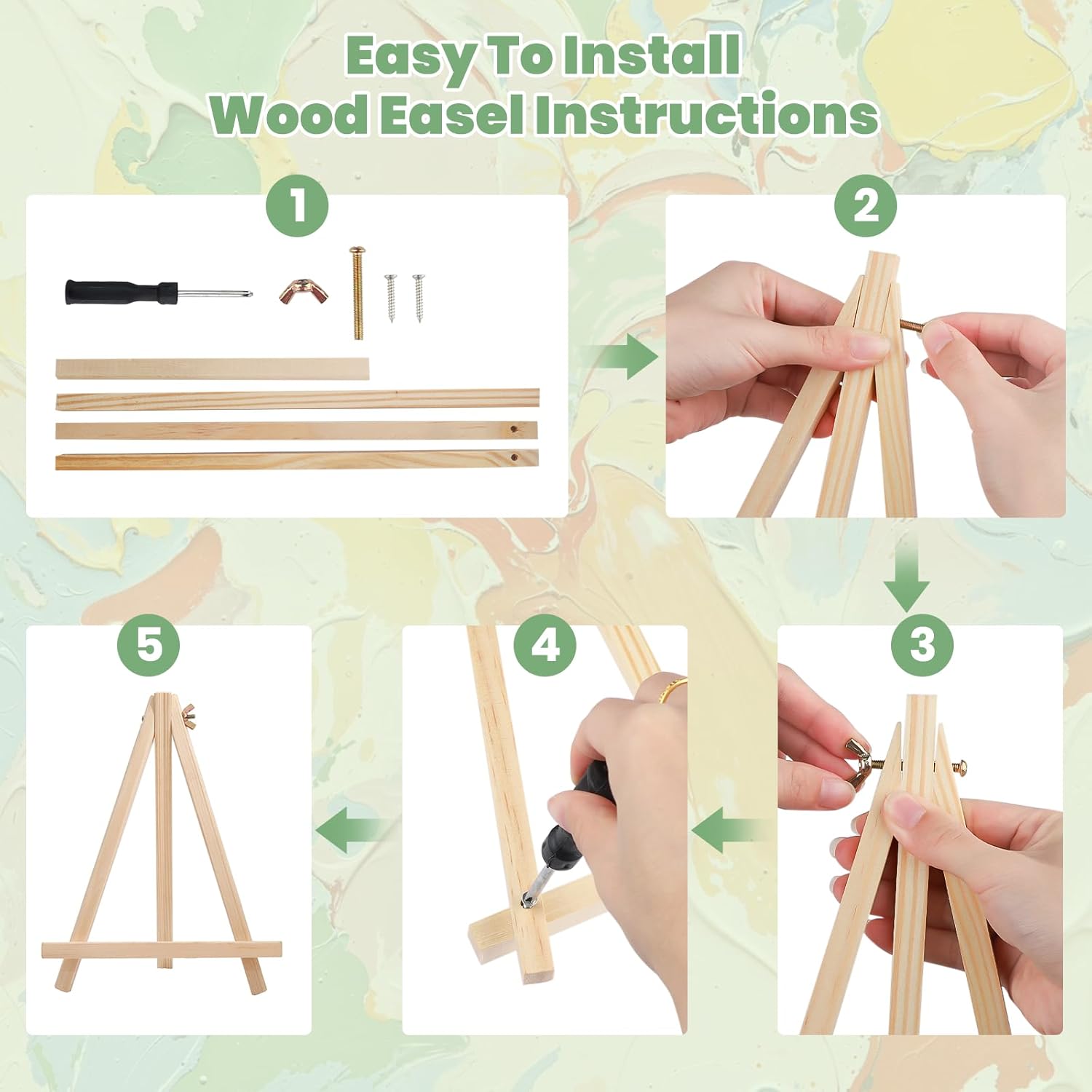 Easy To Install
Wood Easel Instructions

1

2

3

4

5