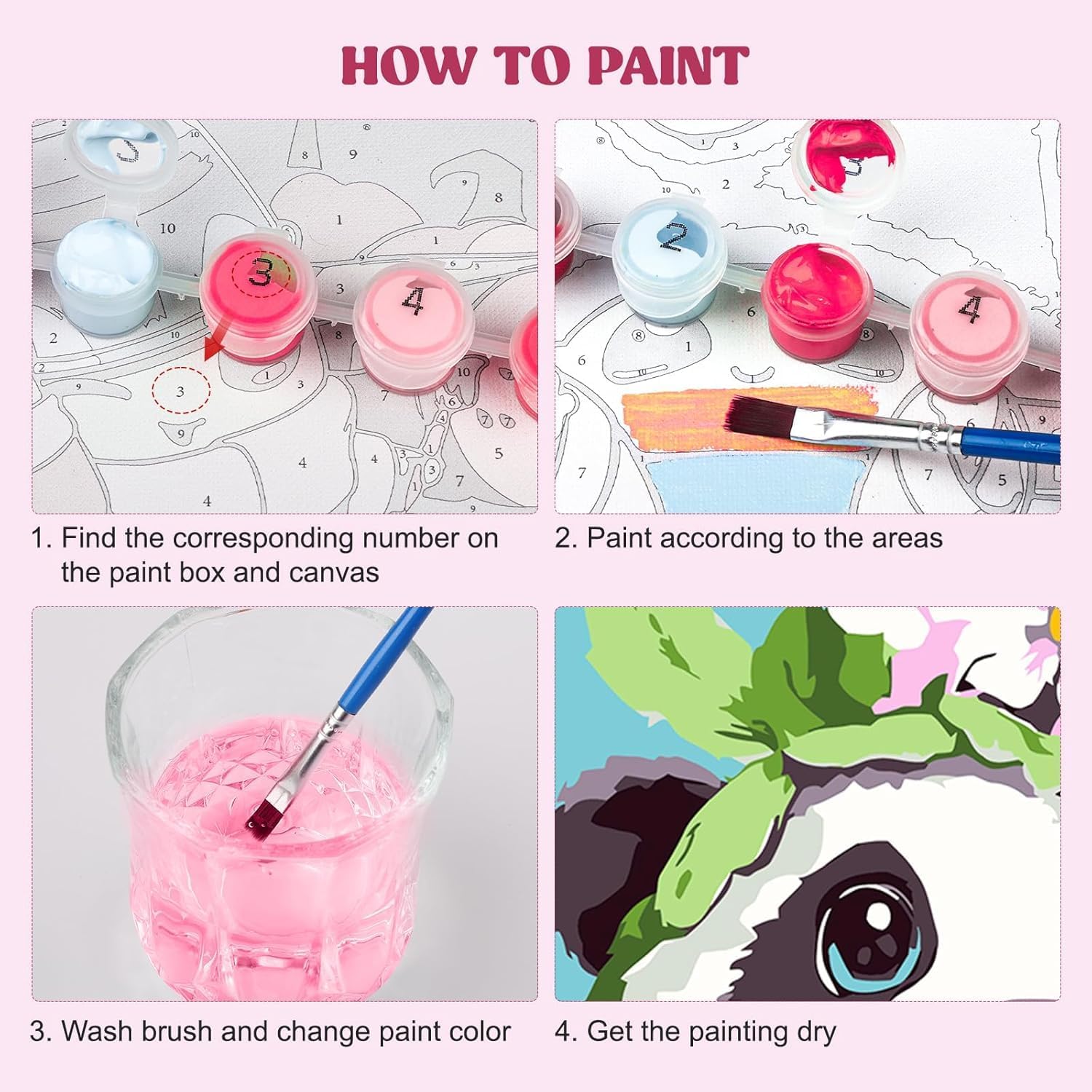 HOW TO PAINT

1. Find the corresponding number on the paint box and canvas

2. Paint according to the areas

3. Wash brush and change paint color

4. Get the painting dry