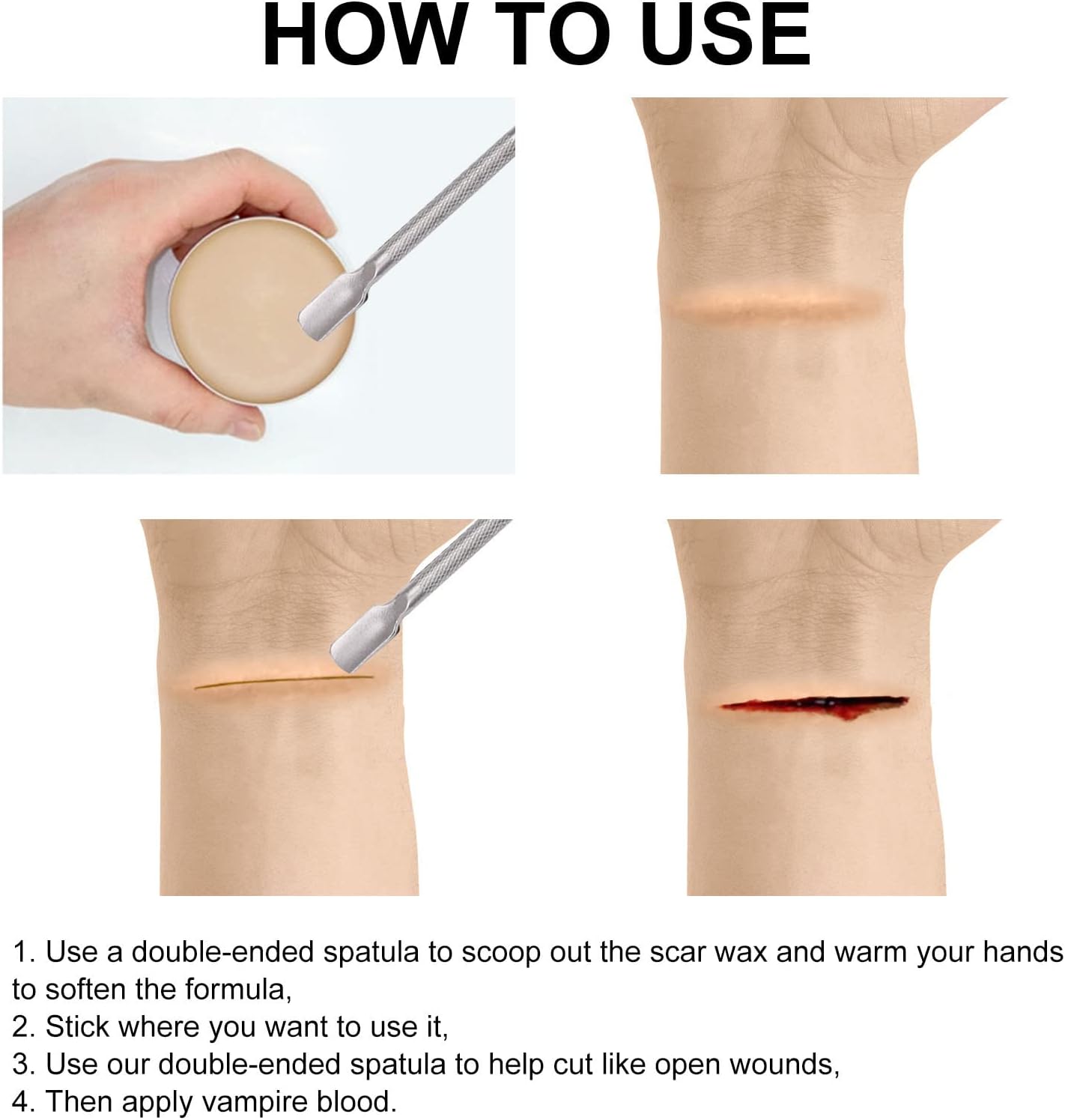 HOW TO USE

1. Use a double-ended spatula to scoop out the scar wax and warm your hands to soften the formula,
2. Stick where you want to use it,
3. Use our double-ended spatula to help cut like open wounds,
4. Then apply vampire blood.