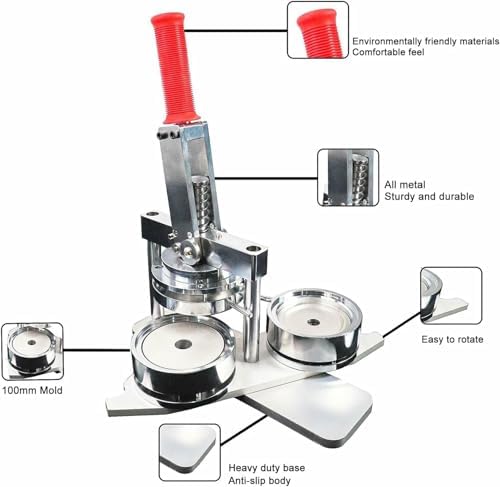 Environmentally friendly materials
Comfortable feel

All metal
Sturdy and durable

Easy to rotate

100mm Mold

Heavy duty base
Anti-slip body