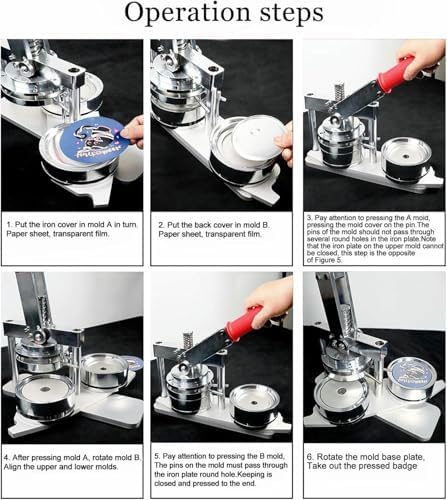 Operation steps

1. Put the iron cover in mold A in turn. Paper sheet, transparent film.

2. Put the back cover in mold B. Paper sheet, transparent film.

3. Pay attention to pressing the A mold, pressing the mold cover on the pin.The pins of the mold should not pass through several round holes in the iron plate.Note that the iron plate on the upper mold cannot be closed, this step is the opposite of Figure 5.

4. After pressing mold A, rotate mold B. Align the upper and lower molds.

5. Pay attention to pressing the B mold, The pins on the mold must pass through the iron plate round hole.Keeping is closed and pressed to the end.

6. Rotate the mold base plate, Take out the pressed badge