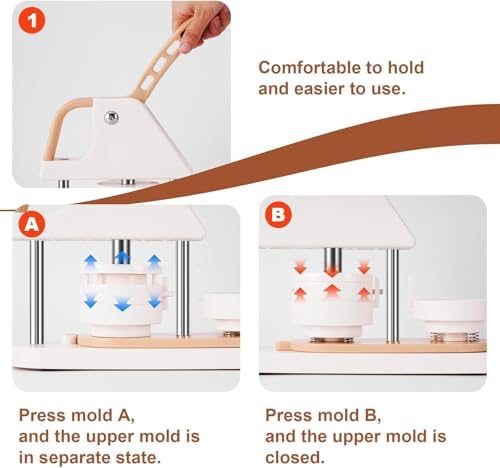 1

Comfortable to hold and easier to use.

A

B

Press mold A, and the upper mold is in separate state.

Press mold B, and the upper mold is closed.