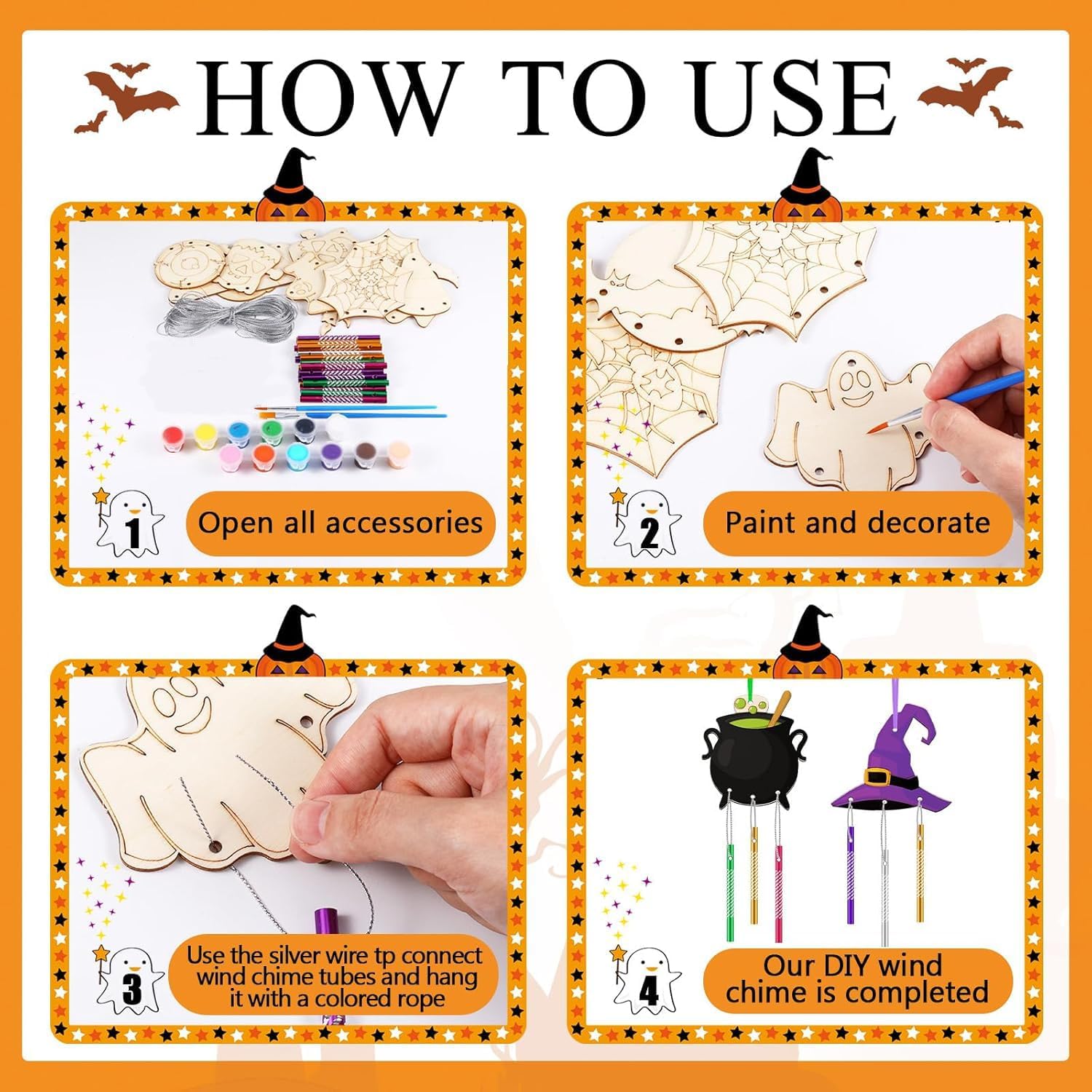 HOW TO USE

1
Open all accessories

2
Paint and decorate

3
Use the silver wire tp connect wind chime tubes and hang it with a colored rope

4
Our DIY wind chime is completed