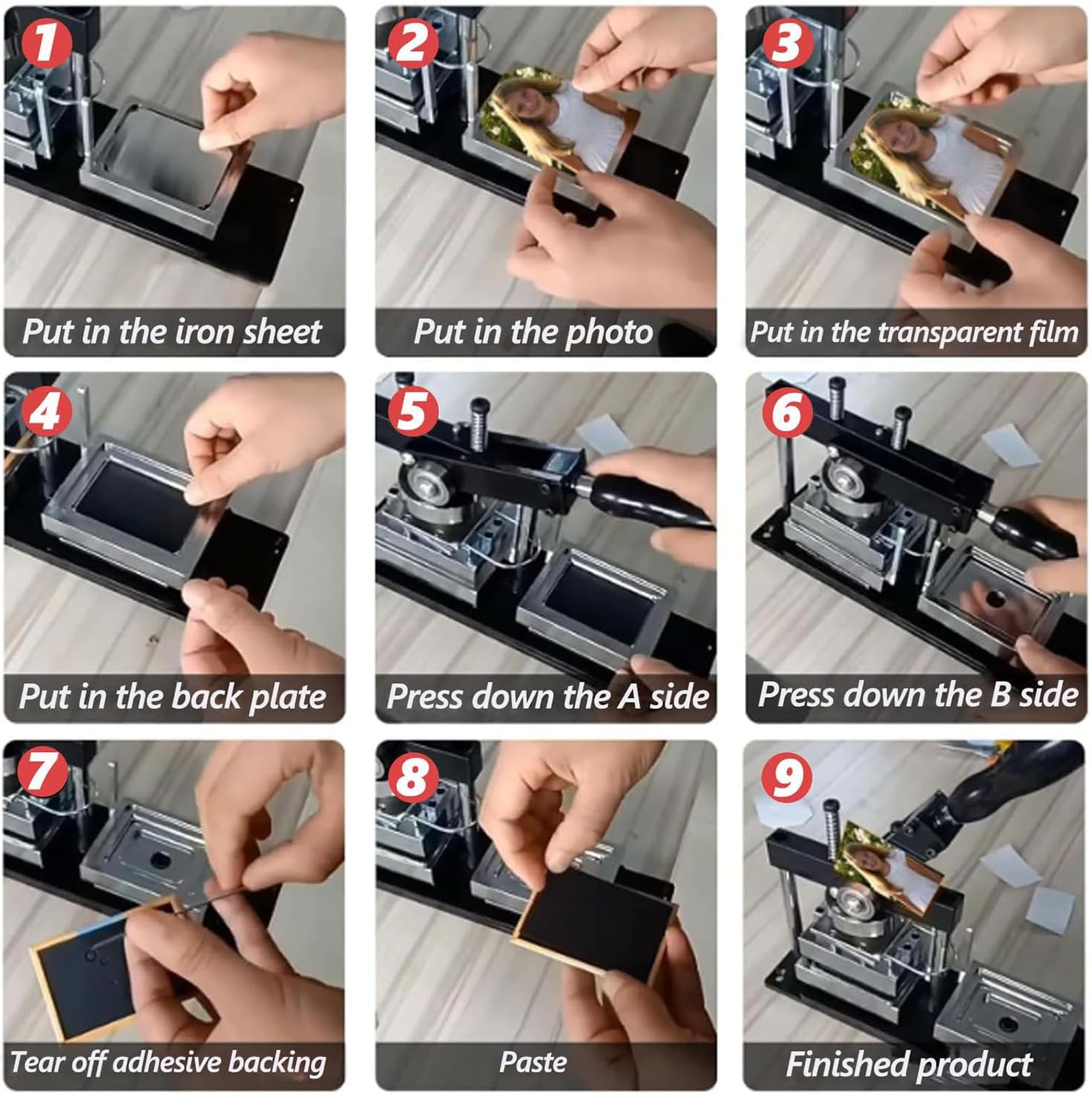 1
Put in the iron sheet

2
Put in the photo

3
Put in the transparent film

4
Put in the back plate

5
Press down the A side

6
Press down the B side

7
Tear off adhesive backing

8
Paste

9
Finished product