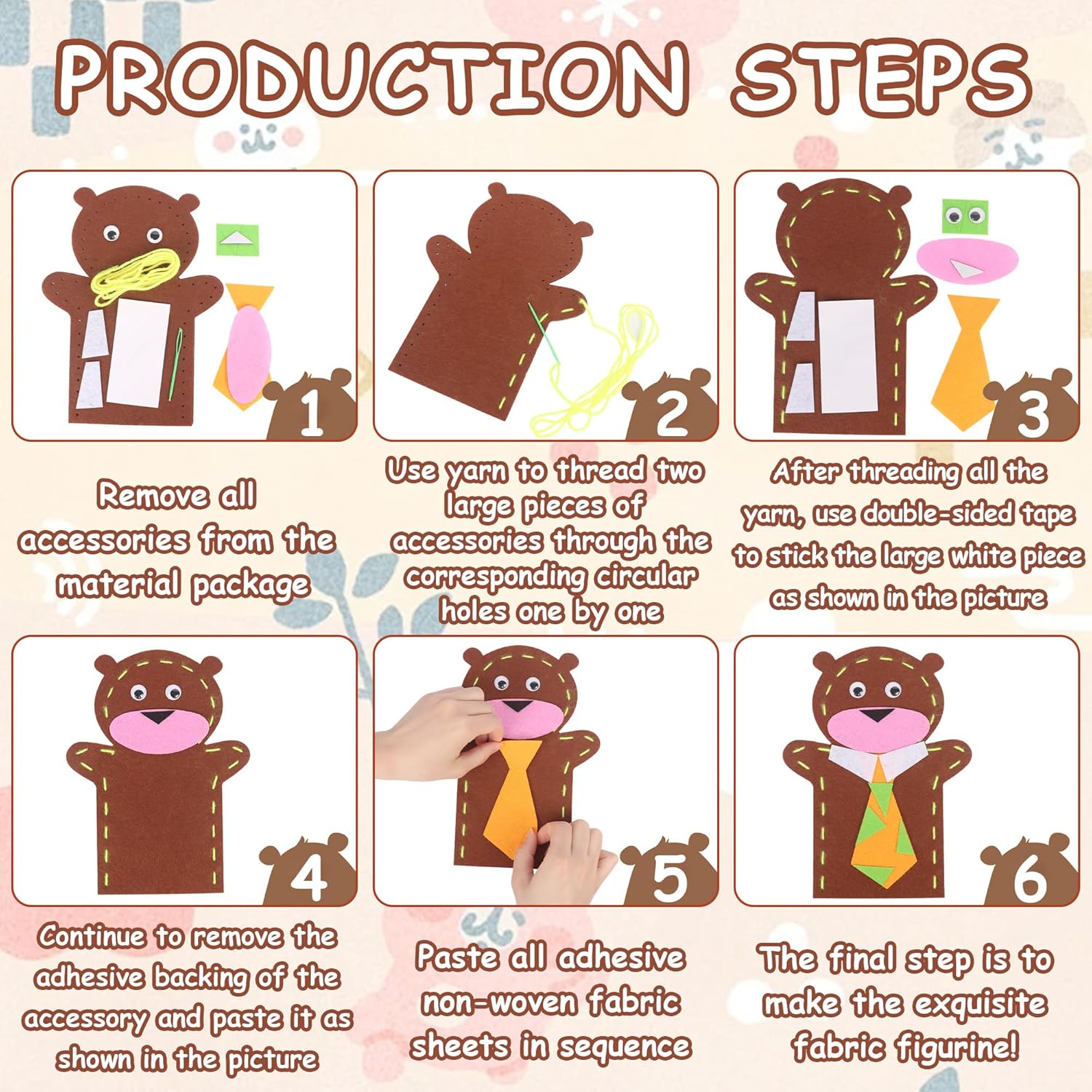 PRODUCTION STEPS

1

Remove all accessories from the material package

2

Use yarn to thread two large pieces of accessories through the corresponding circular holes one by one

3

After threading all the yarn, use double-sided tape to stick the large white piece as shown in the picture

4

Continue to remove the adhesive backing of the accessory and paste it as shown in the picture

5

Paste all adhesive non-woven fabric sheets in sequence

6

The final step is to make the exquisite fabric figurine!