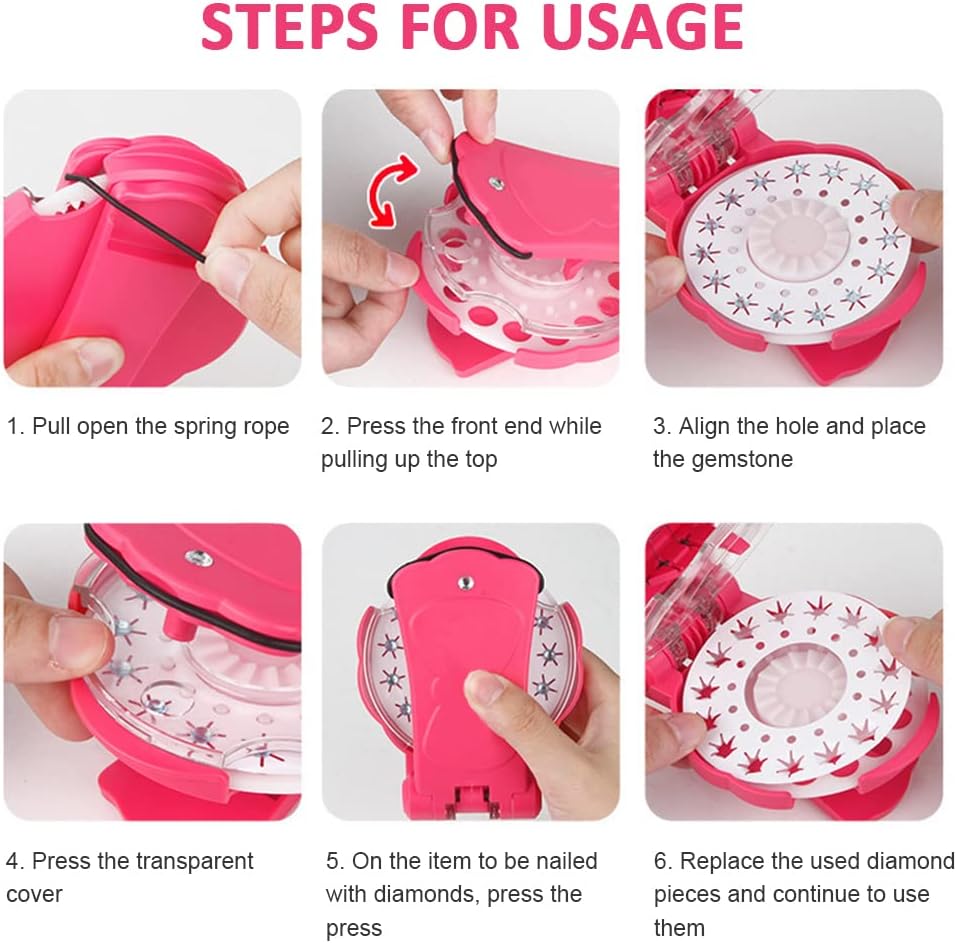 STEPS FOR USAGE

1. Pull open the spring rope

2. Press the front end while pulling up the top

3. Align the hole and place the gemstone

4. Press the transparent cover

5. On the item to be nailed with diamonds, press the press

6. Replace the used diamond pieces and continue to use them