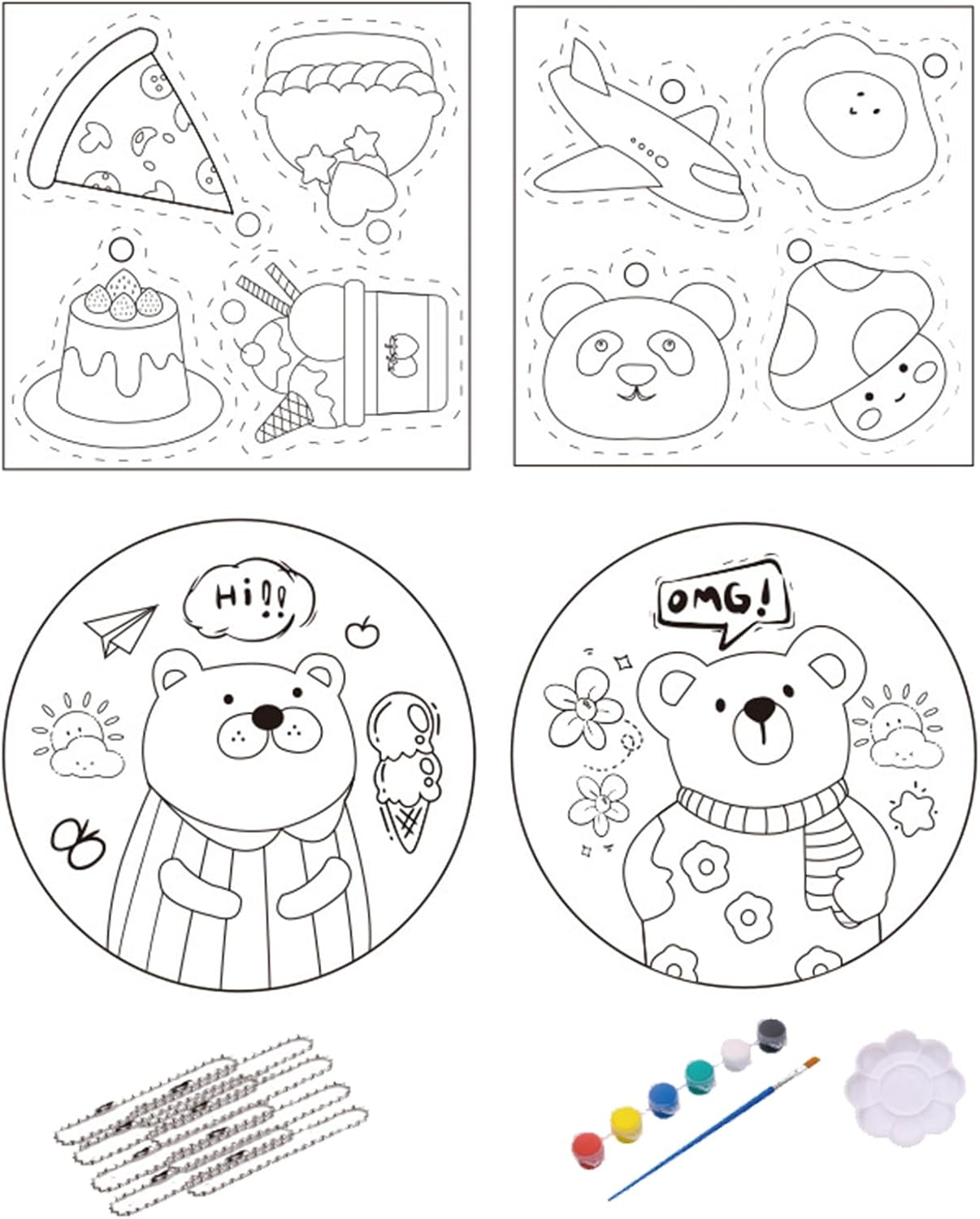 Hi!!

OMG!