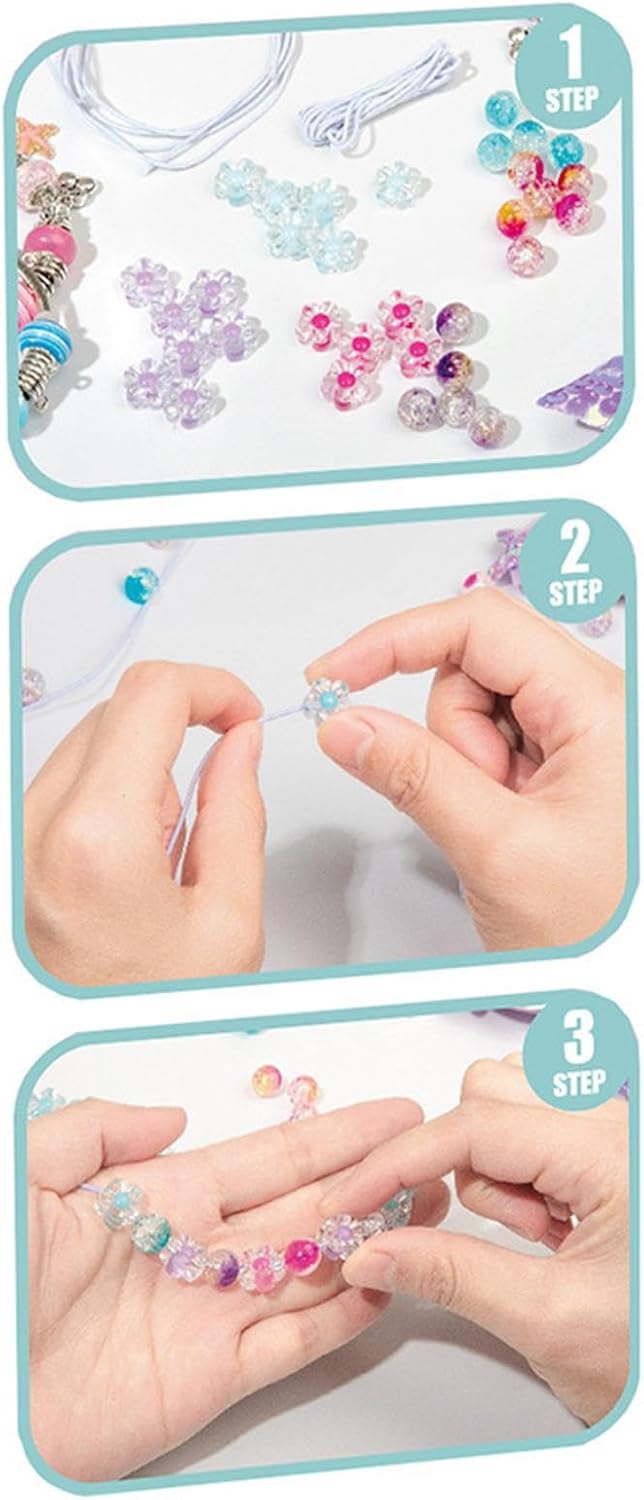 1
STEP

2
STEP

3
STEP