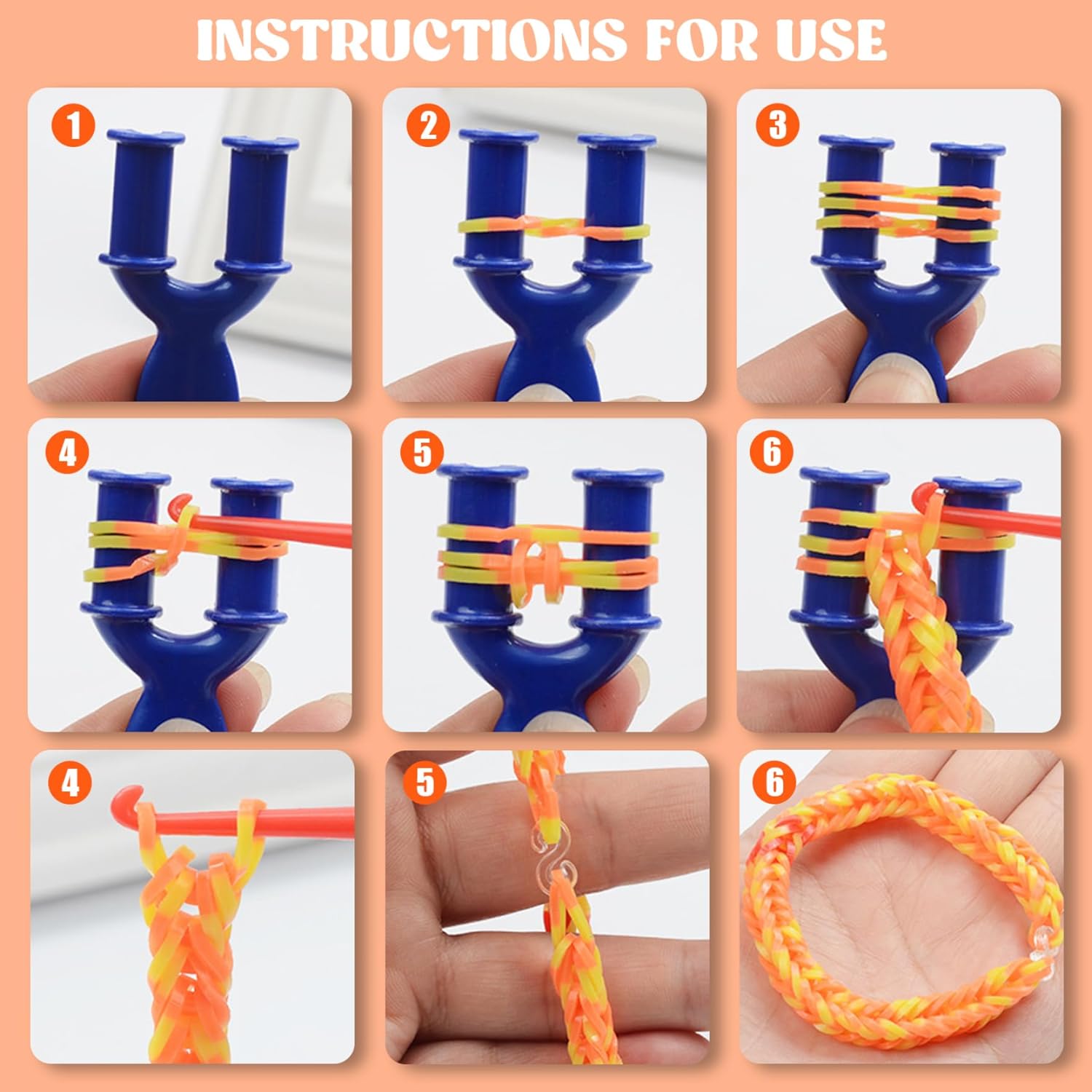 INSTRUCTIONS FOR USE

1

2

3

4

5

6

4

5

6