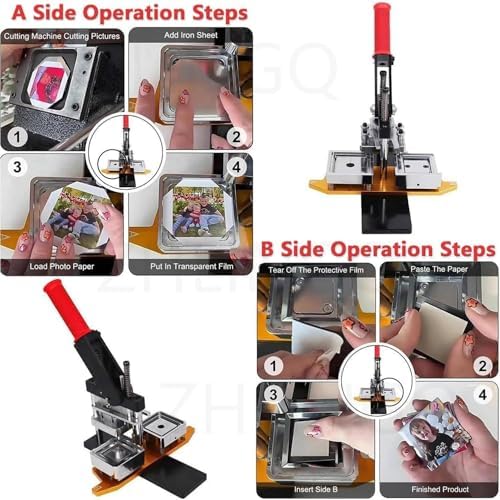 A Side Operation Steps

Cutting Machine Cutting Pictures
1

Add Iron Sheet
2

3
Load Photo Paper

4
Put In Transparent Film

B Side Operation Steps

Tear Off The Protective Film
1

Paste The Paper
2

3
Insert Side B

4
Finished Product