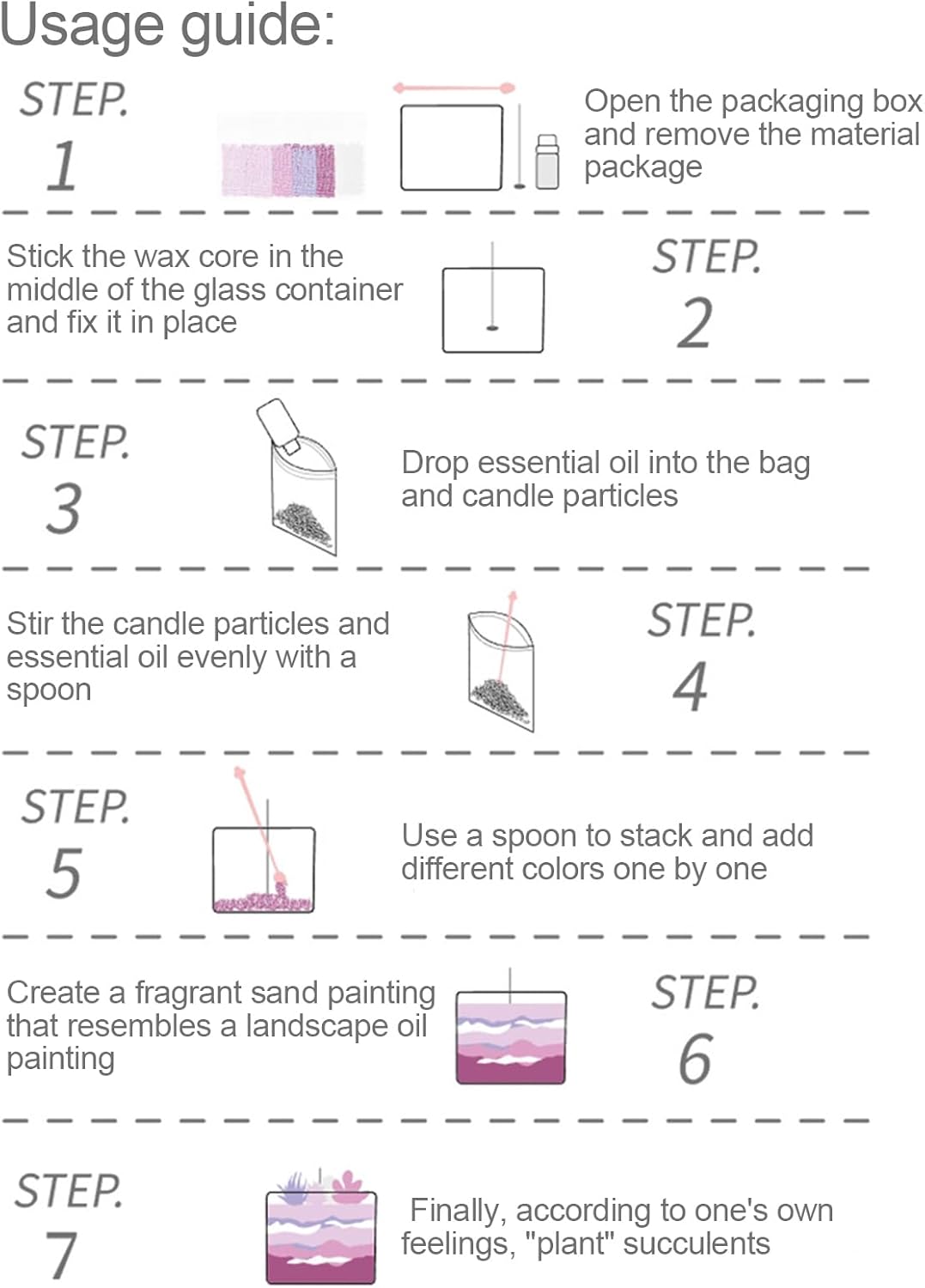 Usage guide:

STEP.
1

Open the packaging box and remove the material package

Stick the wax core in the middle of the glass container and fix it in place

STEP.
2

STEP.
3

Drop essential oil into the bag and candle particles

Stir the candle particles and essential oil evenly with a spoon

STEP.
4

STEP.
5

Use a spoon to stack and add different colors one by one

Create a fragrant sand painting that resembles a landscape oil painting

STEP.
6

STEP.
7

Finally, according to one's own feelings, "plant" succulents