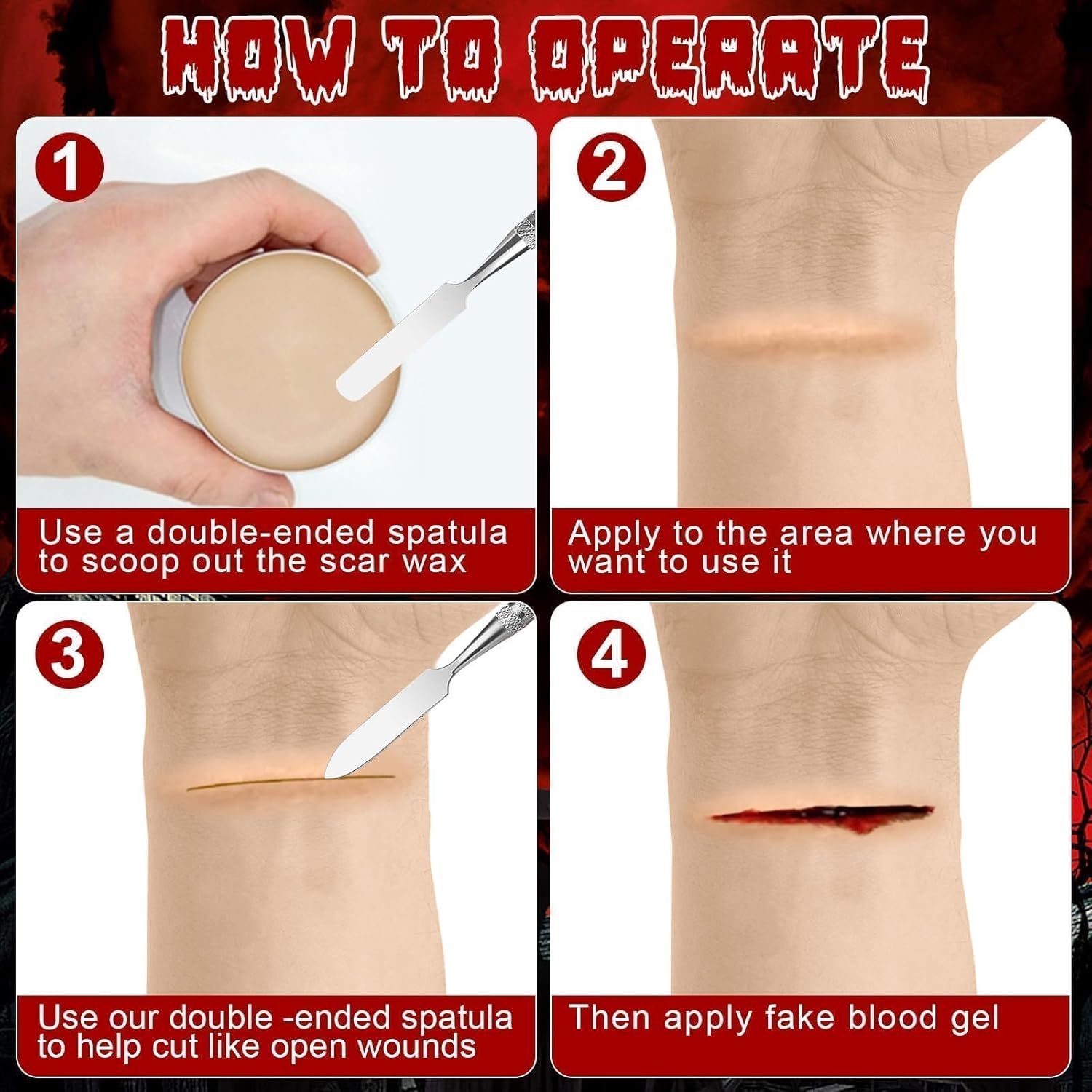 HOW TO OPERATE

1

Use a double-ended spatula to scoop out the scar wax

2

Apply to the area where you want to use it

3

Use our double -ended spatula to help cut like open wounds

4

Then apply fake blood gel