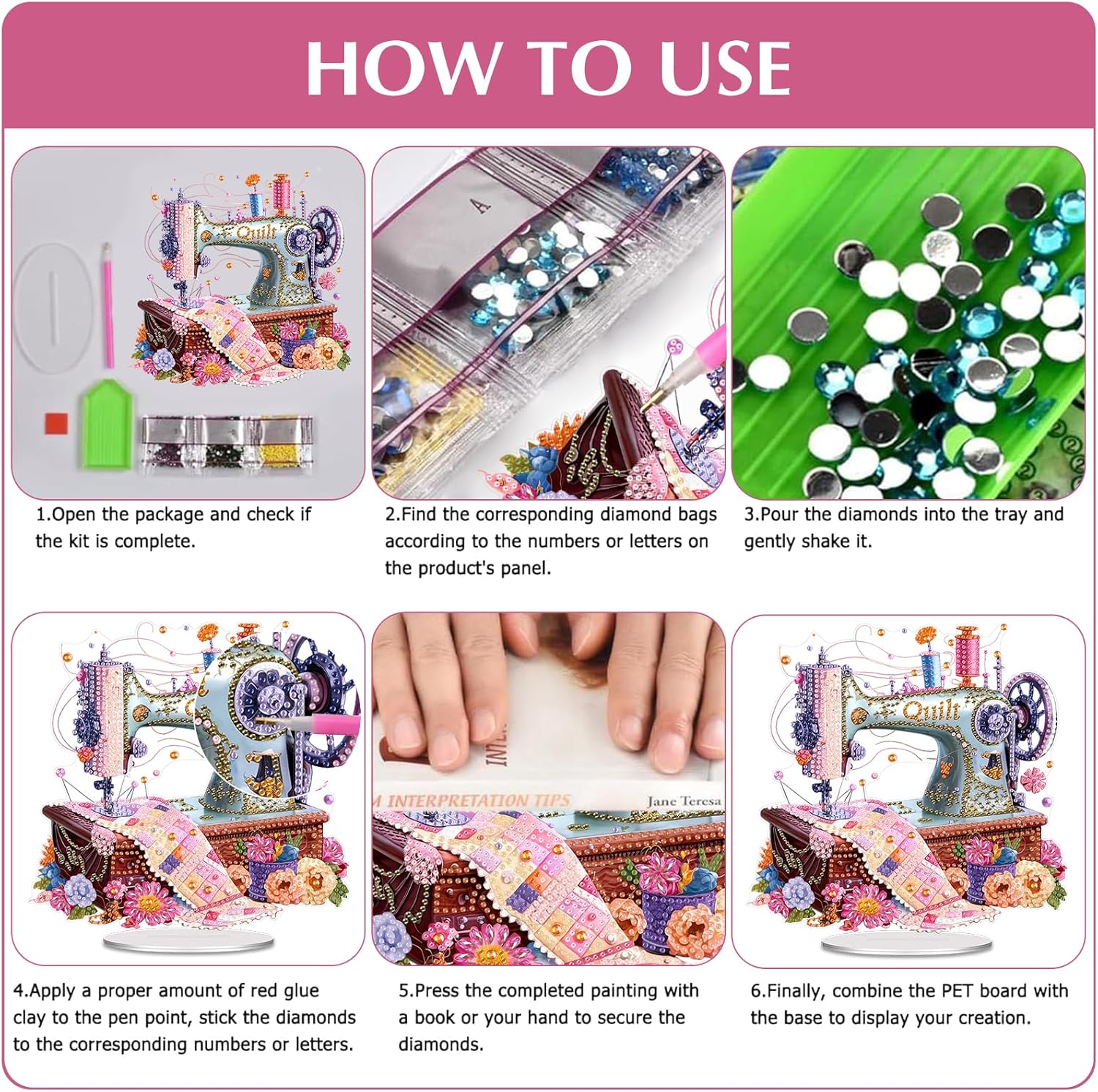 HOW TO USE

Quilt

A

1.Open the package and check if the kit is complete.

2.Find the corresponding diamond bags according to the numbers or letters on the product's panel.

3.Pour the diamonds into the tray and gently shake it.

INTERPRETATION TIPS

Jane Teresa

Quilt

4.Apply a proper amount of red glue clay to the pen point, stick the diamonds to the corresponding numbers or letters.

5.Press the completed painting with a book or your hand to secure the diamonds.

6.Finally, combine the PET board with the base to display your creation.