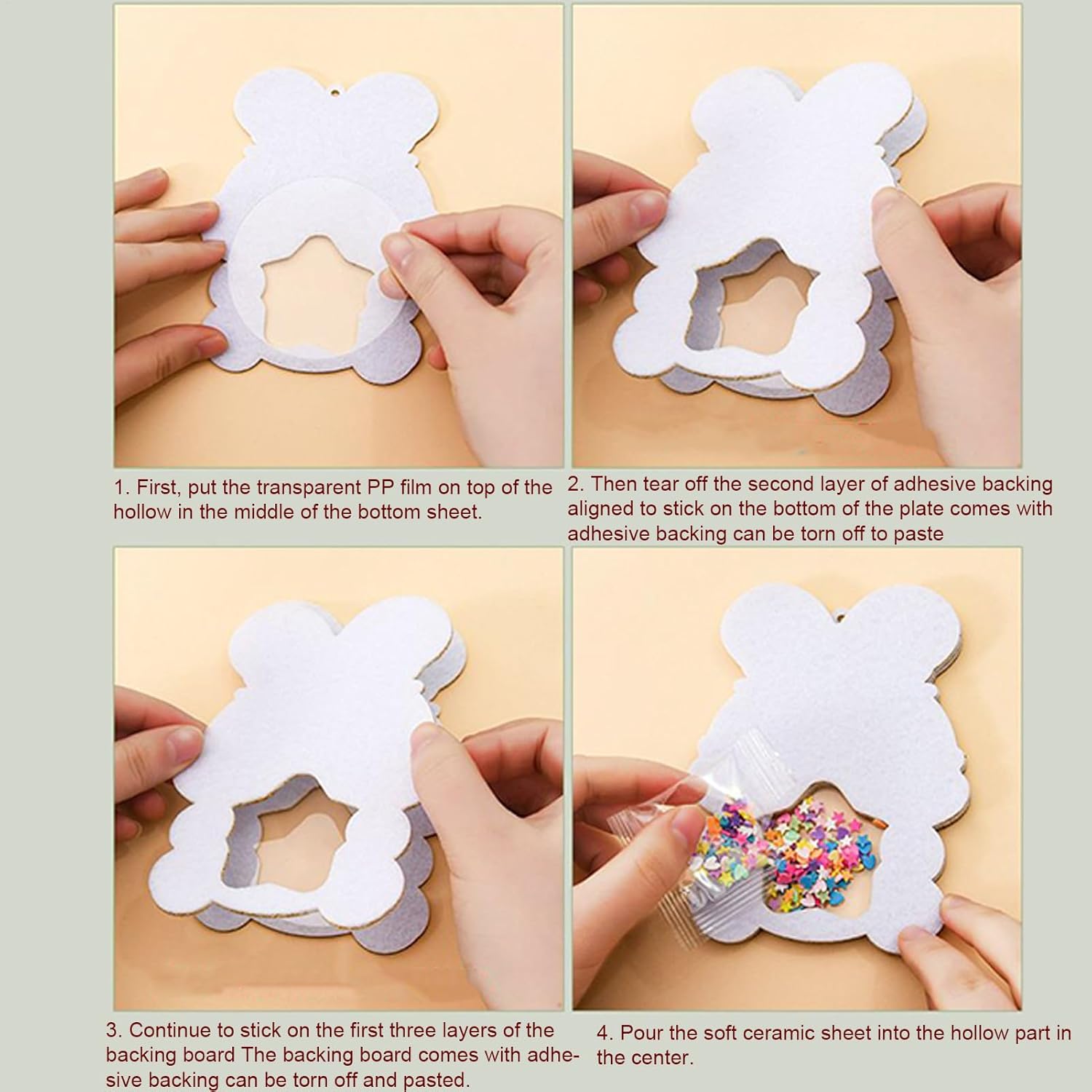 1. First, put the transparent PP film on top of the hollow in the middle of the bottom sheet.

2. Then tear off the second layer of adhesive backing aligned to stick on the bottom of the plate comes with adhesive backing can be torn off to paste

3. Continue to stick on the first three layers of the backing board The backing board comes with adhesive backing can be torn off and pasted.

4. Pour the soft ceramic sheet into the hollow part in the center.