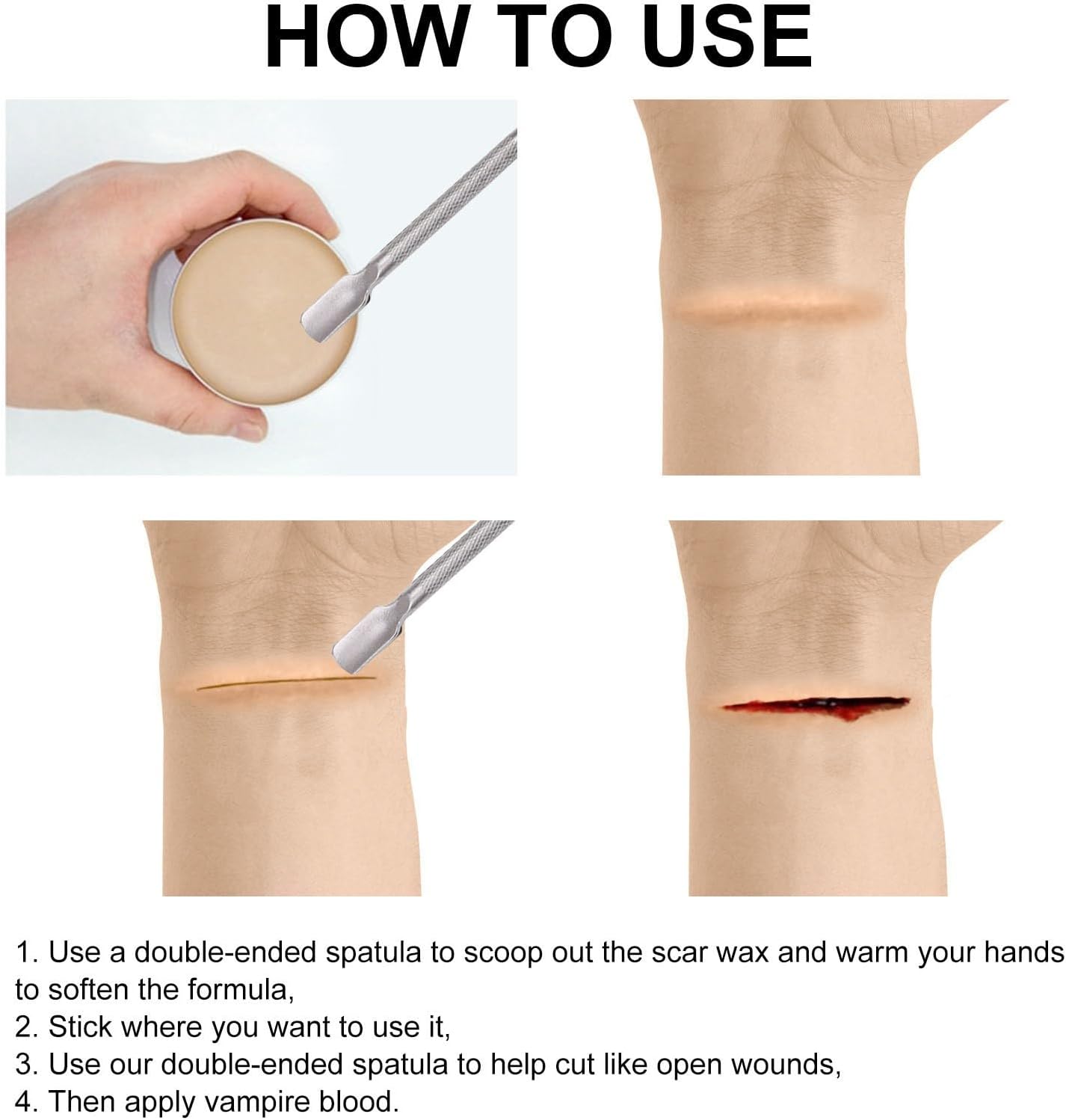 HOW TO USE

1. Use a double-ended spatula to scoop out the scar wax and warm your hands to soften the formula,
2. Stick where you want to use it,
3. Use our double-ended spatula to help cut like open wounds,
4. Then apply vampire blood.