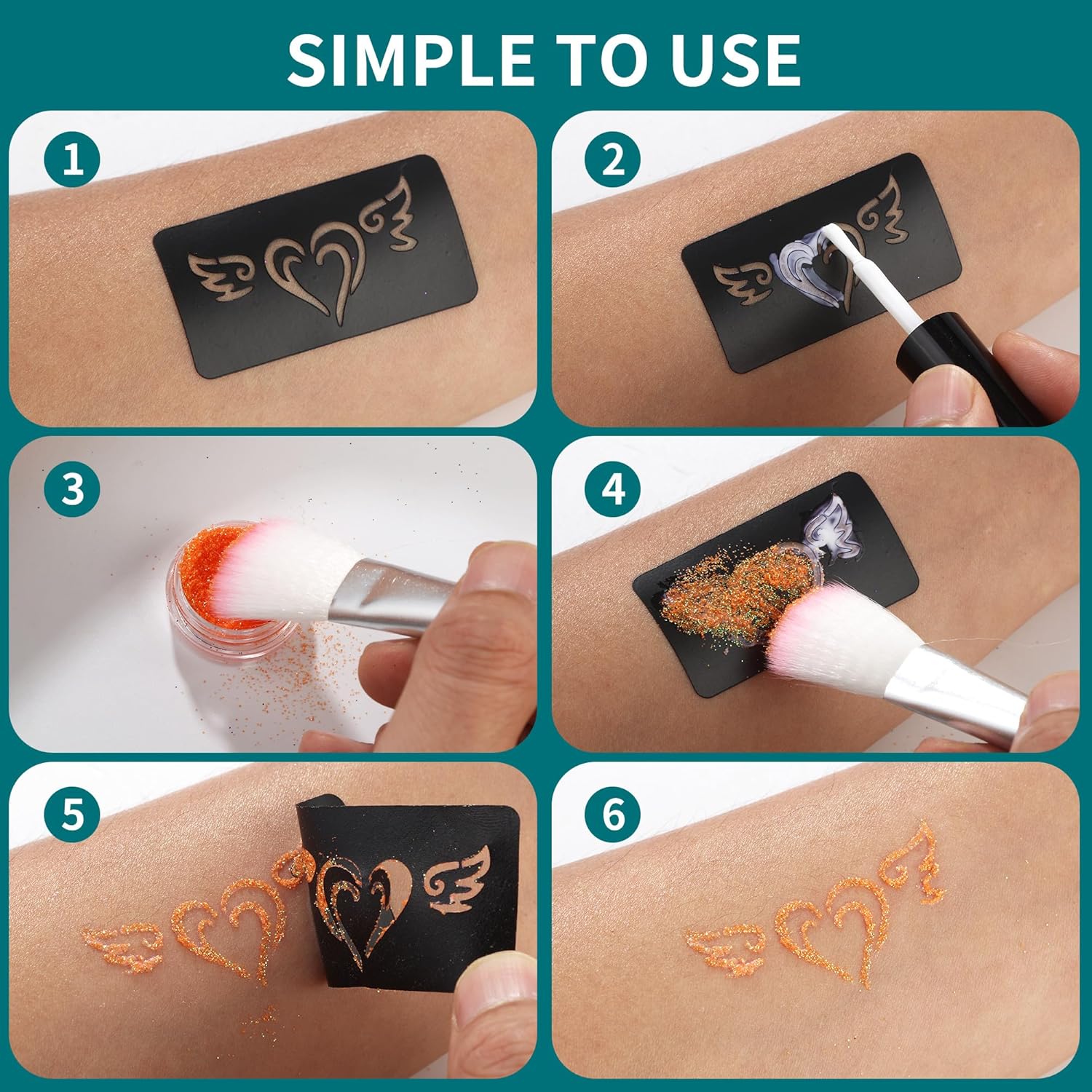 SIMPLE TO USE

1

2

3

4

5

6