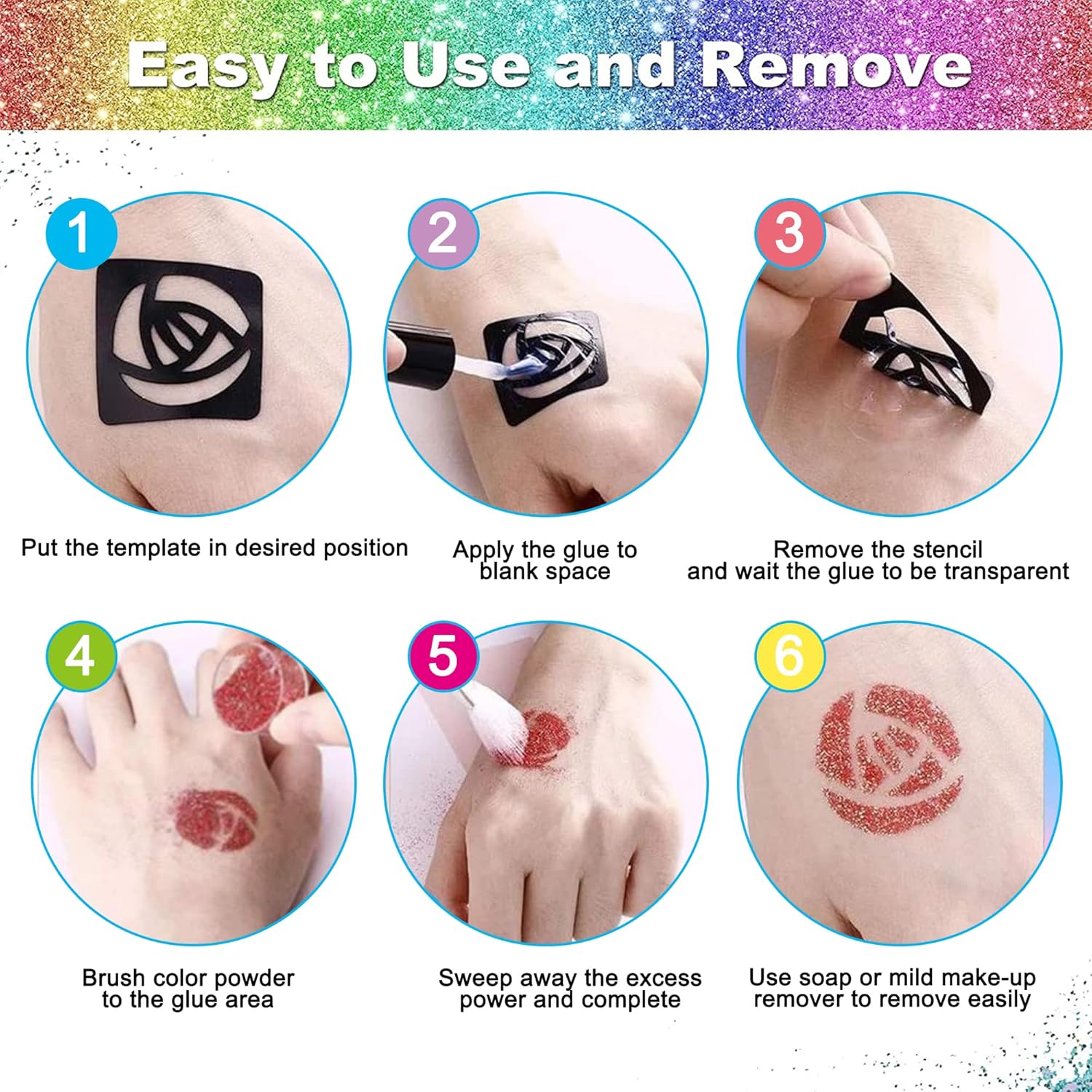 Easy to Use and Remove

1

Put the template in desired position

2

Apply the glue to blank space

3

Remove the stencil and wait the glue to be transparent

4

Brush color powder to the glue area

5

Sweep away the excess power and complete

6

Use soap or mild make-up remover to remove easily