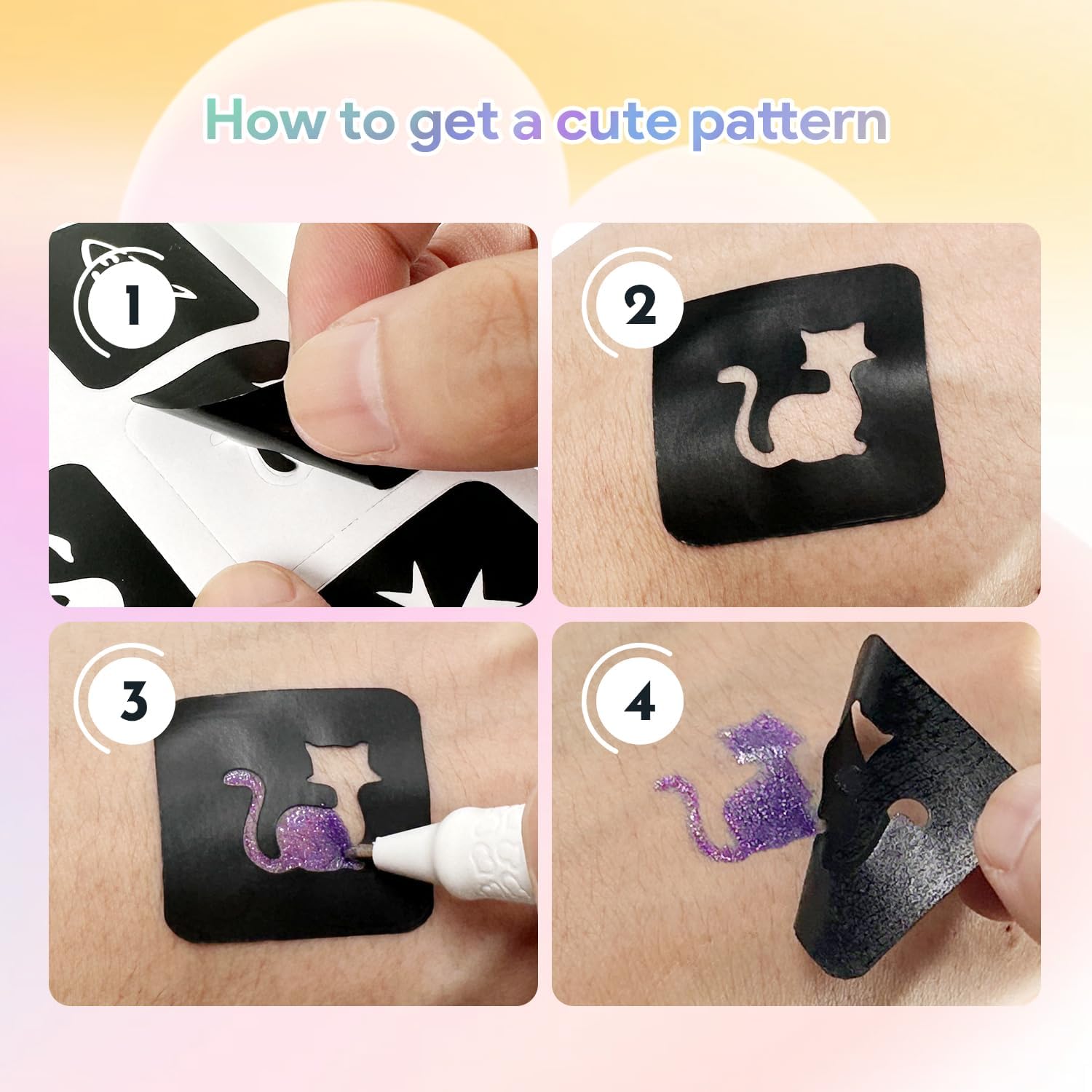 How to get a cute pattern

1

2

3

4