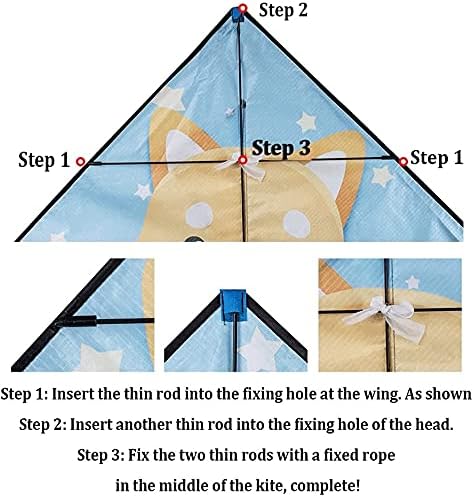 Step 2

Step 1

Step 3

Step 1

Step 1: Insert the thin rod into the fixing hole at the wing. As shown

Step 2: Insert another thin rod into the fixing hole of the head.

Step 3: Fix the two thin rods with a fixed rope in the middle of the kite, complete!