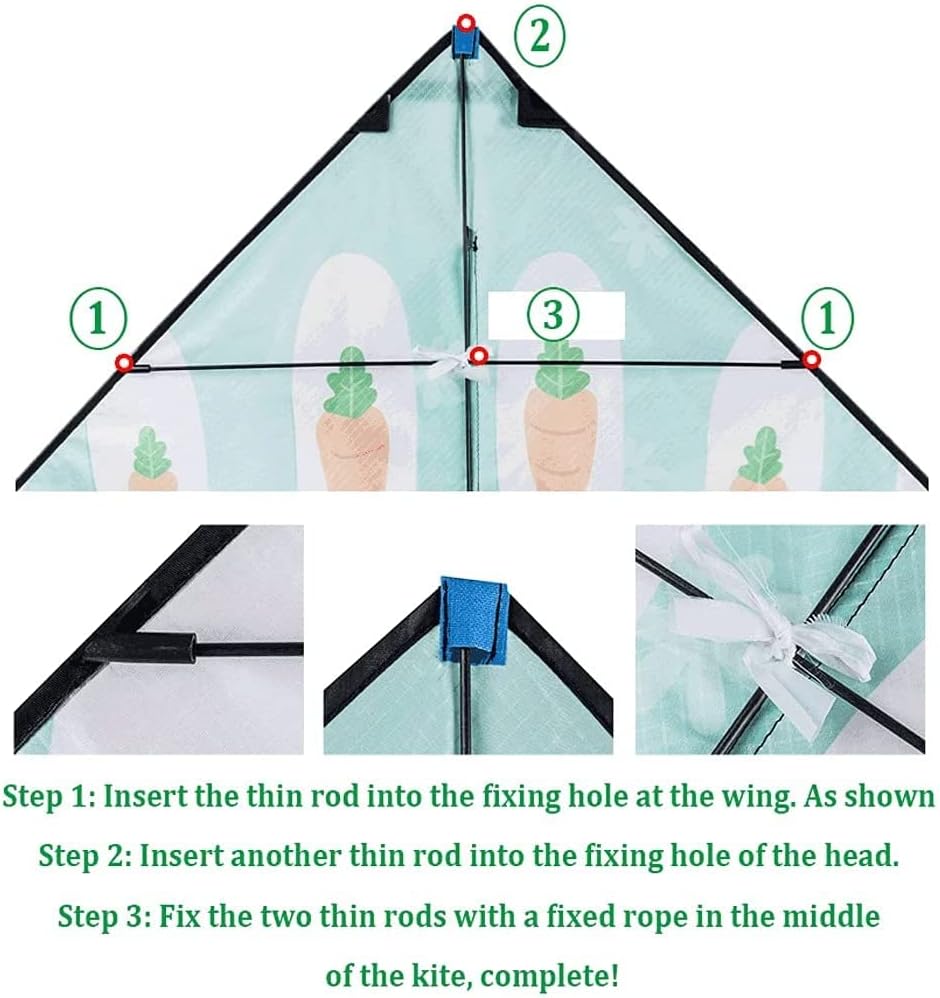 ②

①

③

①

Step 1: Insert the thin rod into the fixing hole at the wing. As shown

Step 2: Insert another thin rod into the fixing hole of the head.

Step 3: Fix the two thin rods with a fixed rope in the middle of the kite, complete!