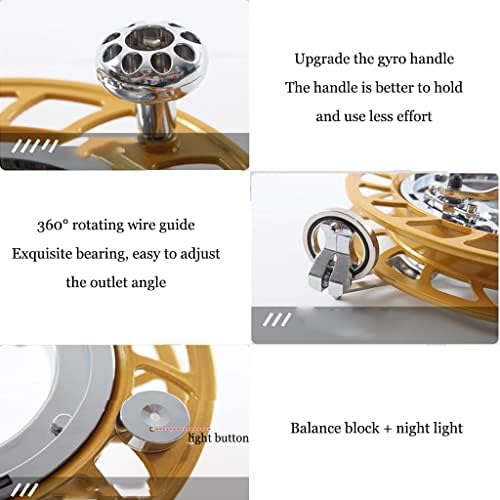 Upgrade the gyro handle
The handle is better to hold
and use less effort

360° rotating wire guide
Exquisite bearing, easy to adjust
the outlet angle

light button

Balance block + night light