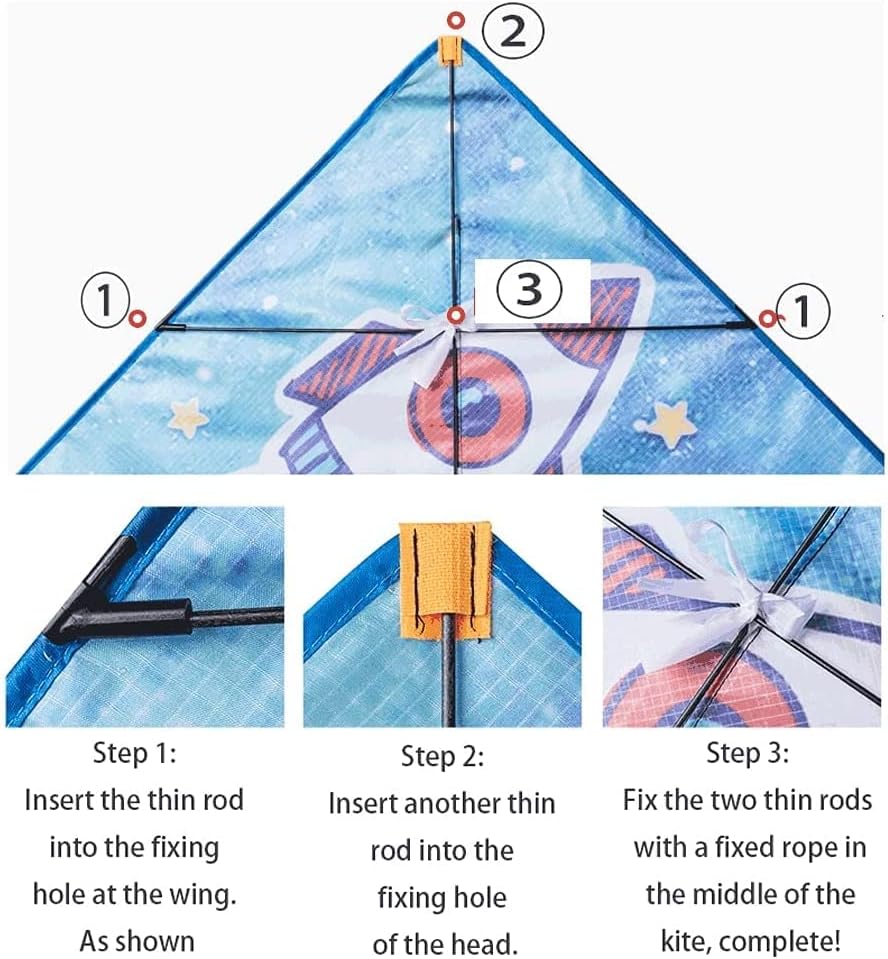 ②

①

③

①

Step 1:
Insert the thin rod into the fixing hole at the wing. As shown

Step 2:
Insert another thin rod into the fixing hole of the head.

Step 3:
Fix the two thin rods with a fixed rope in the middle of the kite, complete!