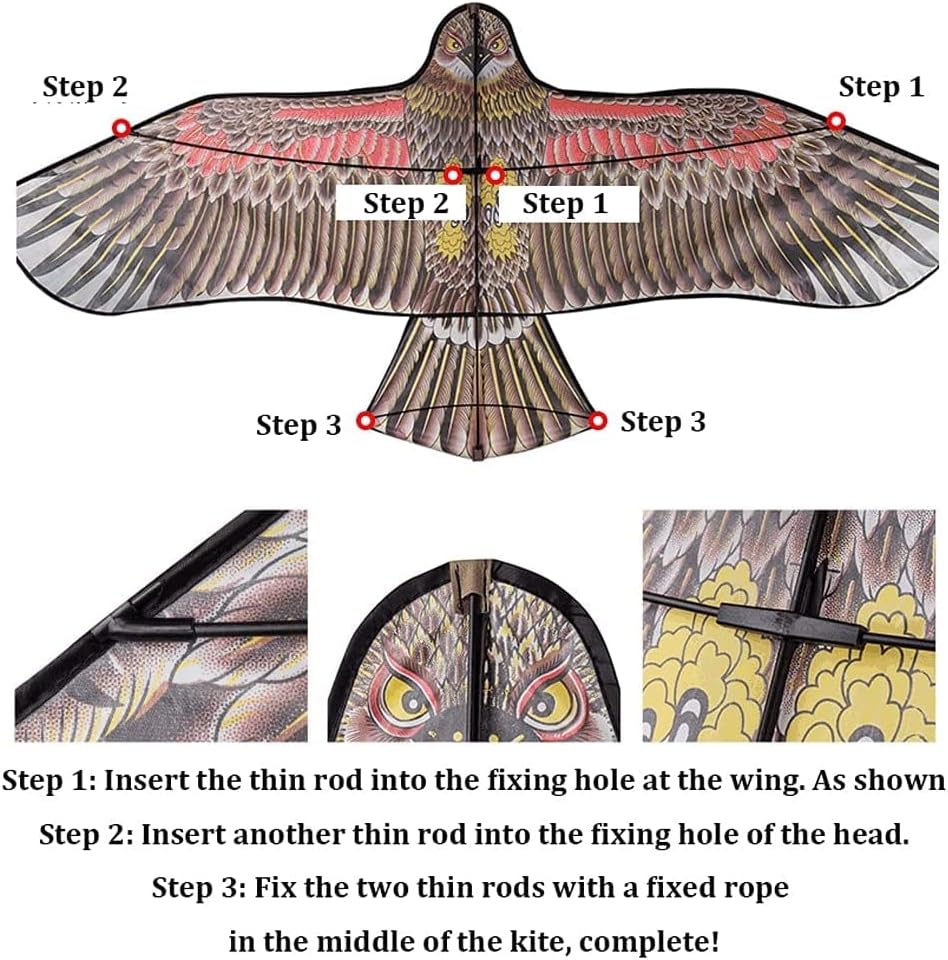 Step 2

Step 1

Step 2

Step 1

Step 3

Step 3

Step 1: Insert the thin rod into the fixing hole at the wing. As shown

Step 2: Insert another thin rod into the fixing hole of the head.

Step 3: Fix the two thin rods with a fixed rope in the middle of the kite, complete!