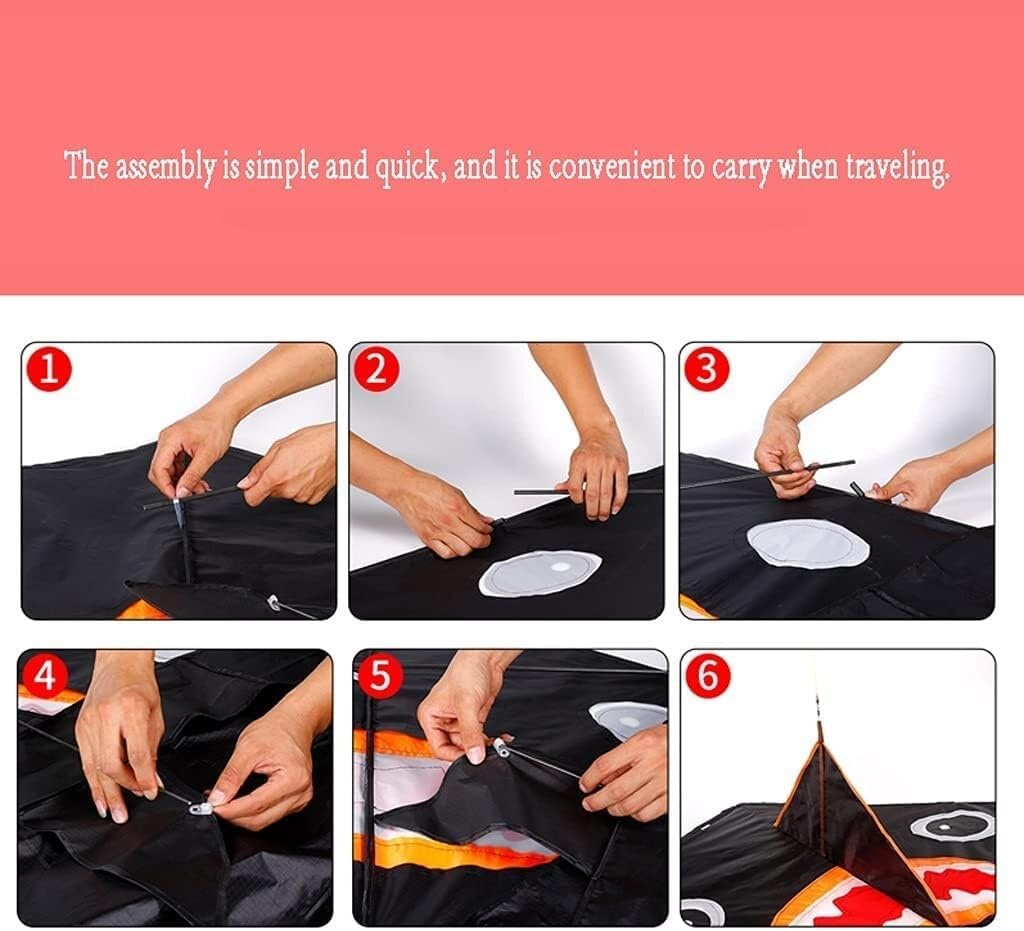 The assembly is simple and quick, and it is convenient to carry when traveling.

1

2

3

4

5

6