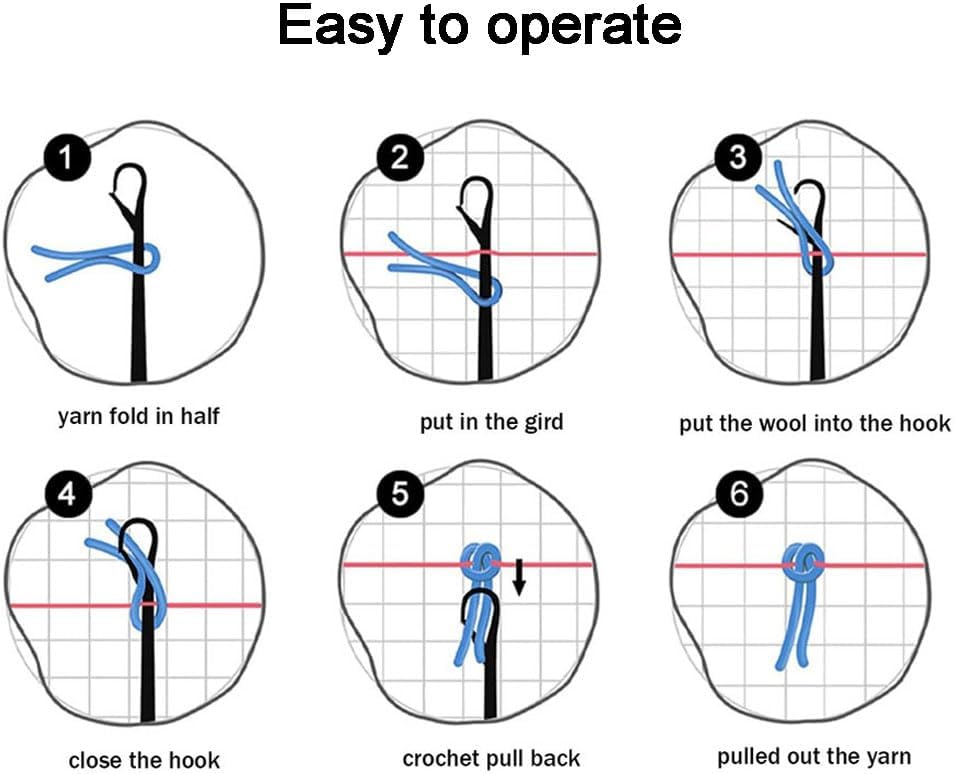 Easy to operate

1
yarn fold in half

2
put in the gird

3
put the wool into the hook

4
close the hook

5
crochet pull back

6
pulled out the yarn