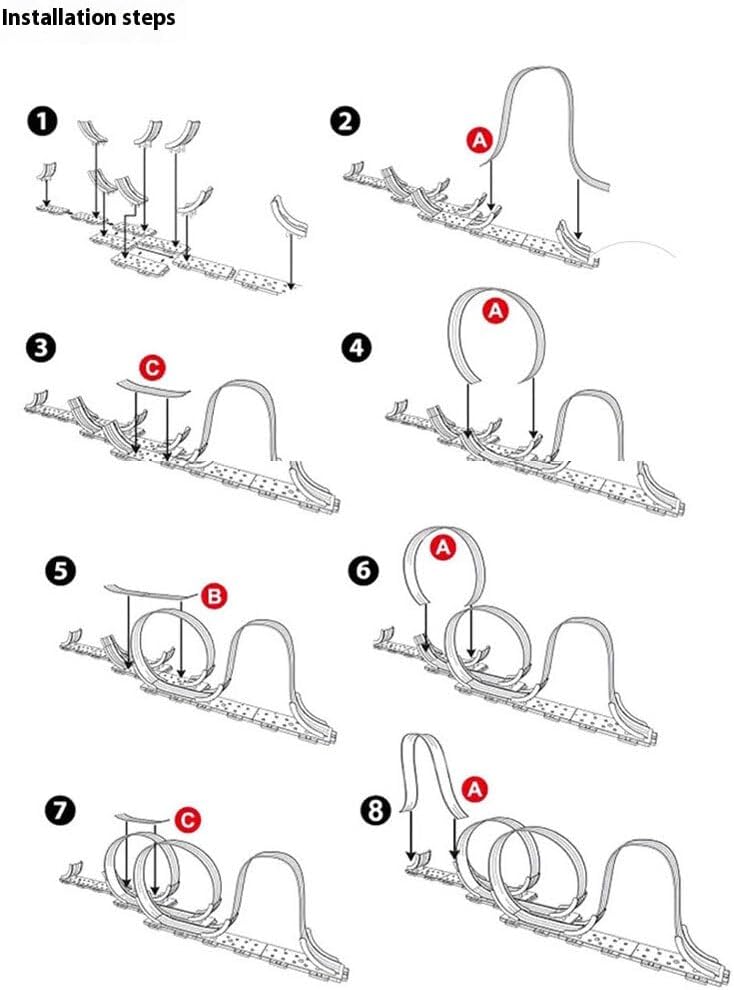 Installation steps

1

2

A

3

C

4

A

5

B

6

A

7

C

8

A