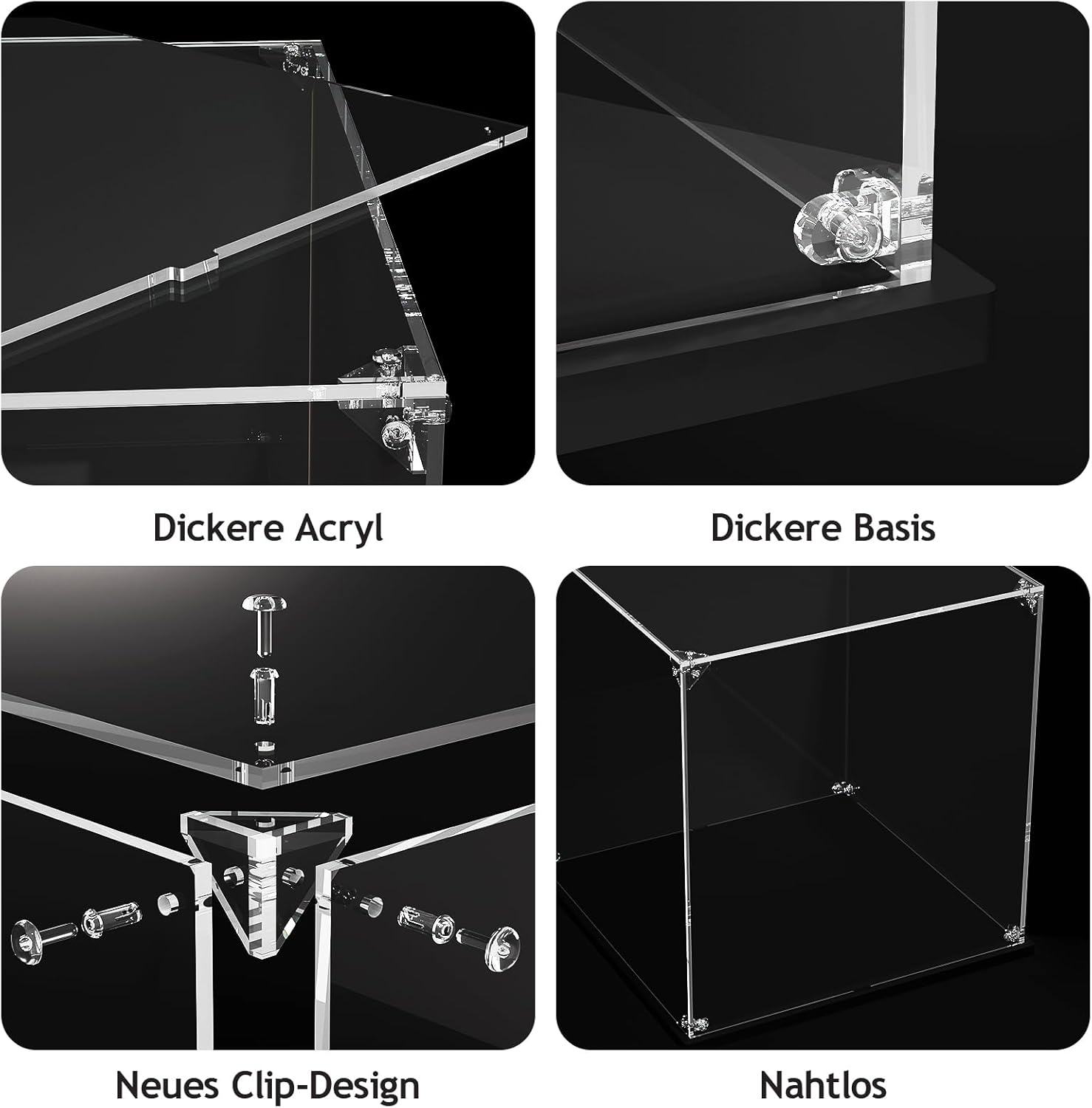 Dickere Acryl

Dickere Basis

Neues Clip-Design

Nahtlos