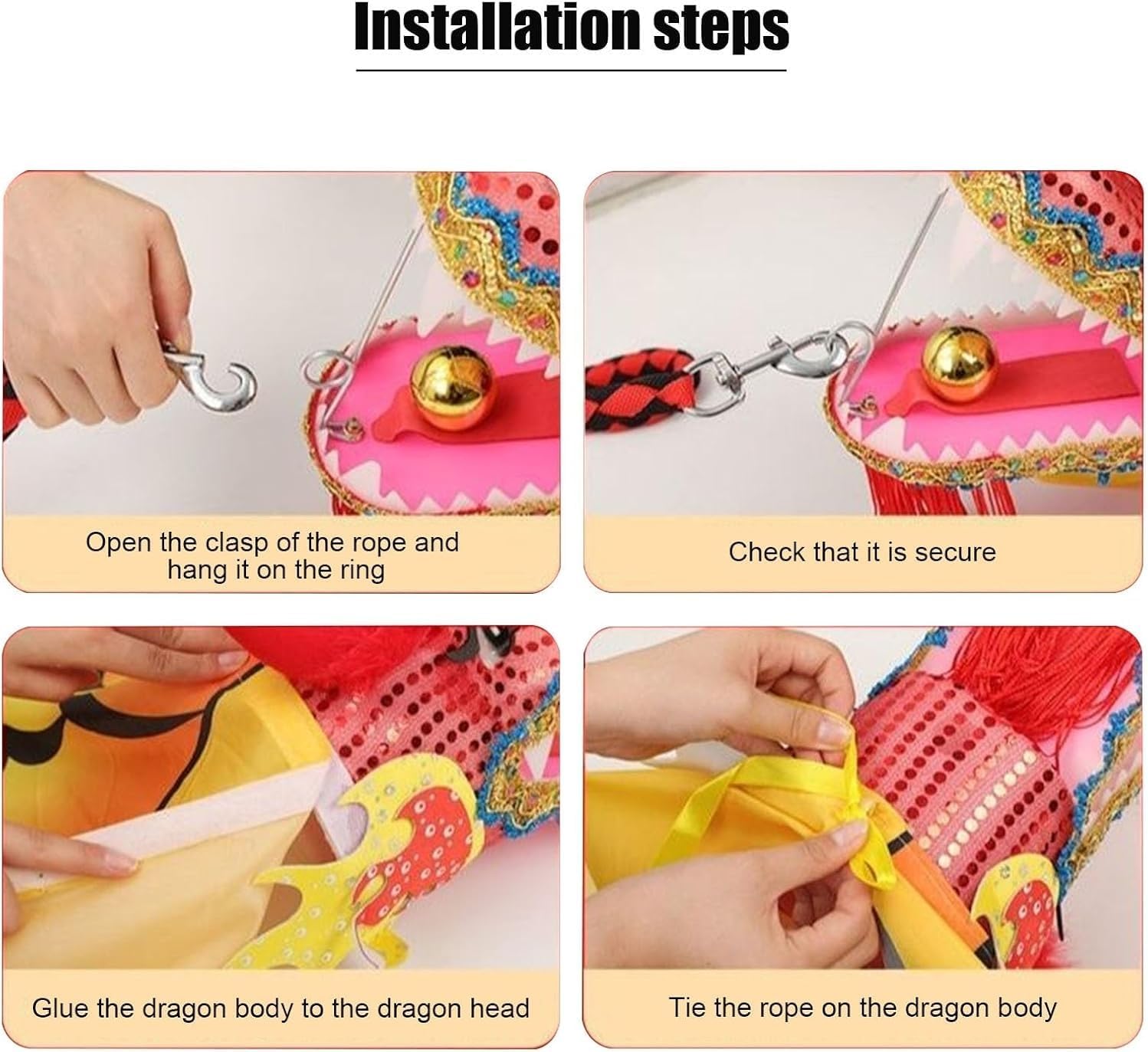 Installation steps

Open the clasp of the rope and hang it on the ring

Check that it is secure

Glue the dragon body to the dragon head

Tie the rope on the dragon body