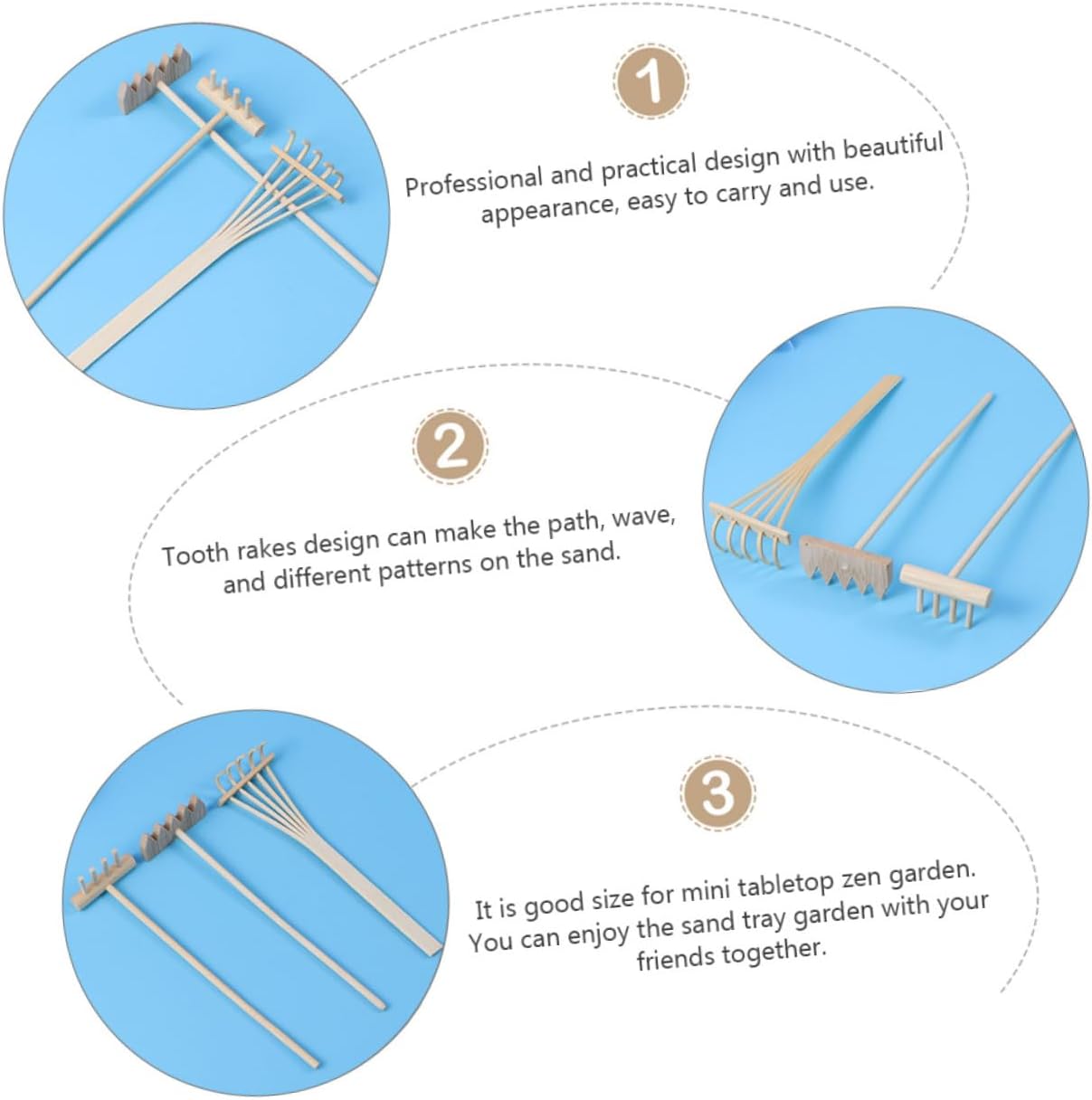 1

Professional and practical design with beautiful appearance, easy to carry and use.

2

Tooth rakes design can make the path, wave, and different patterns on the sand.

3

It is good size for mini tabletop zen garden. You can enjoy the sand tray garden with your friends together.