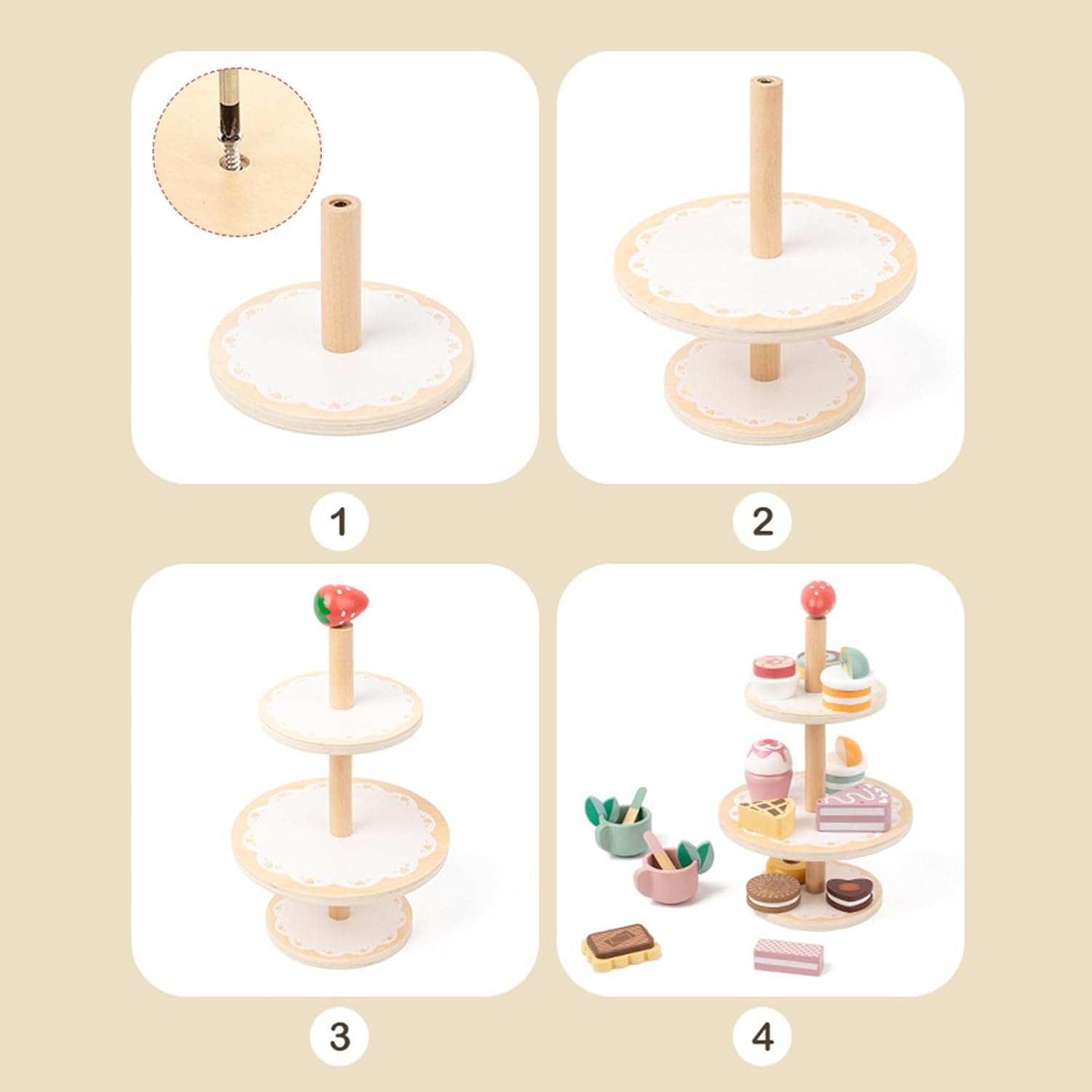 1

2

3

4