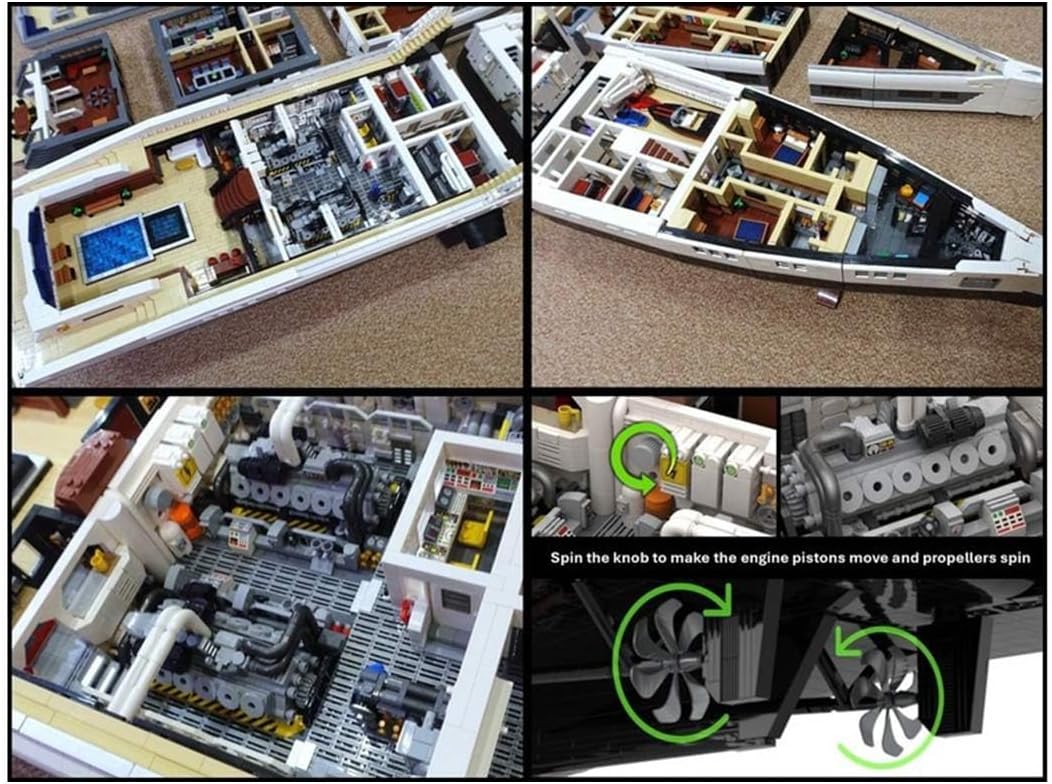 Spin the knob to make the engine pistons move and propellers spin