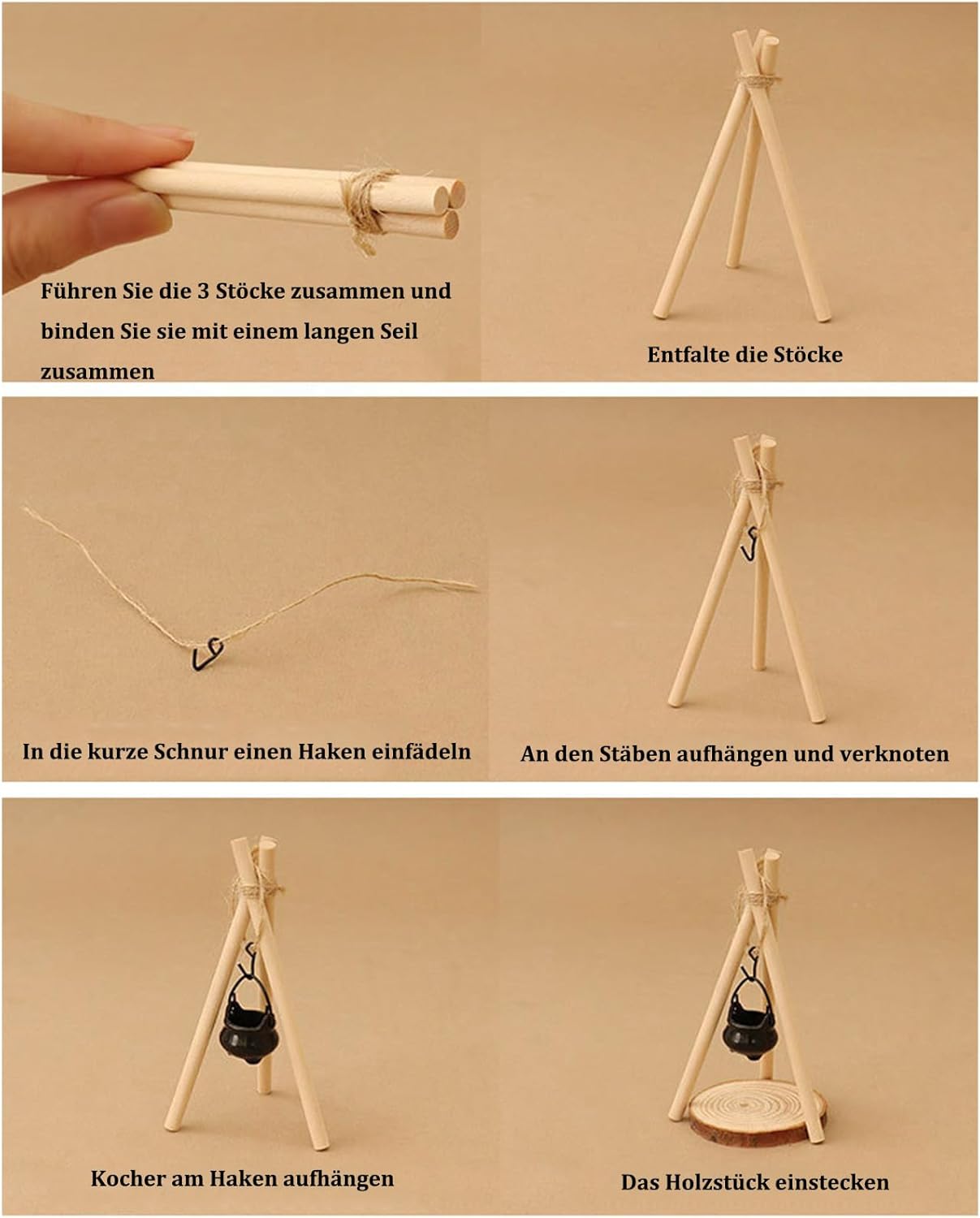 Führen Sie die 3 Stöcke zusammen und binden Sie sie mit einem langen Seil zusammen

Entfalte die Stöcke

In die kurze Schnur einen Haken einfädeln

An den Stäben aufhängen und verknoten

Kocher am Haken aufhängen

Das Holzstück einstecken